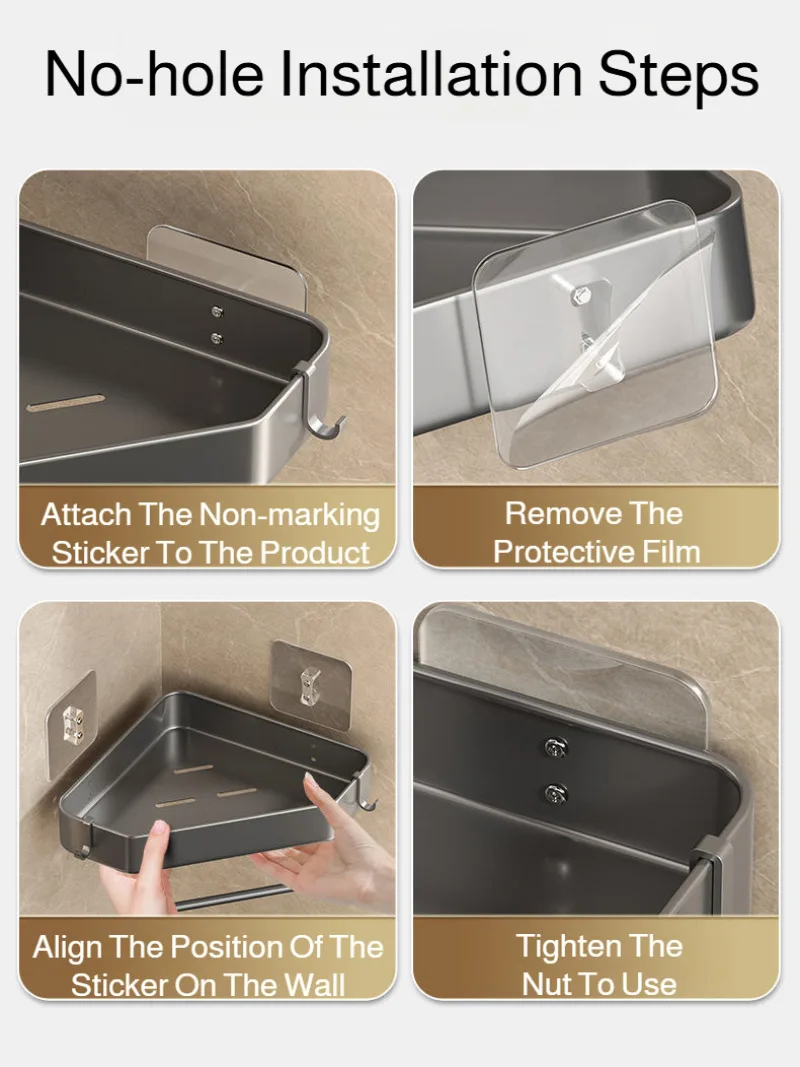 No-hole Installation Steps

Attach The Non-marking Sticker To The Product

Remove The Protective Film

Align The Position Of The Sticker On The Wall

Tighten The Nut To Use