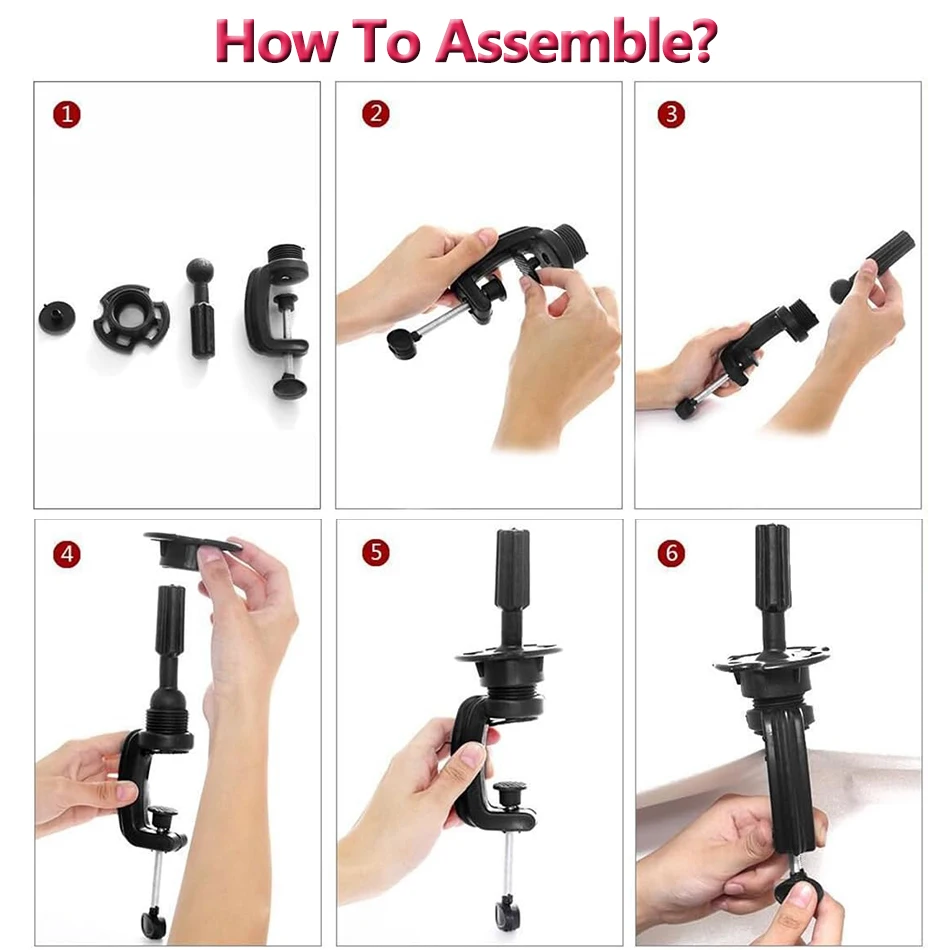 How To Assemble?

1

2

3

4

5

6