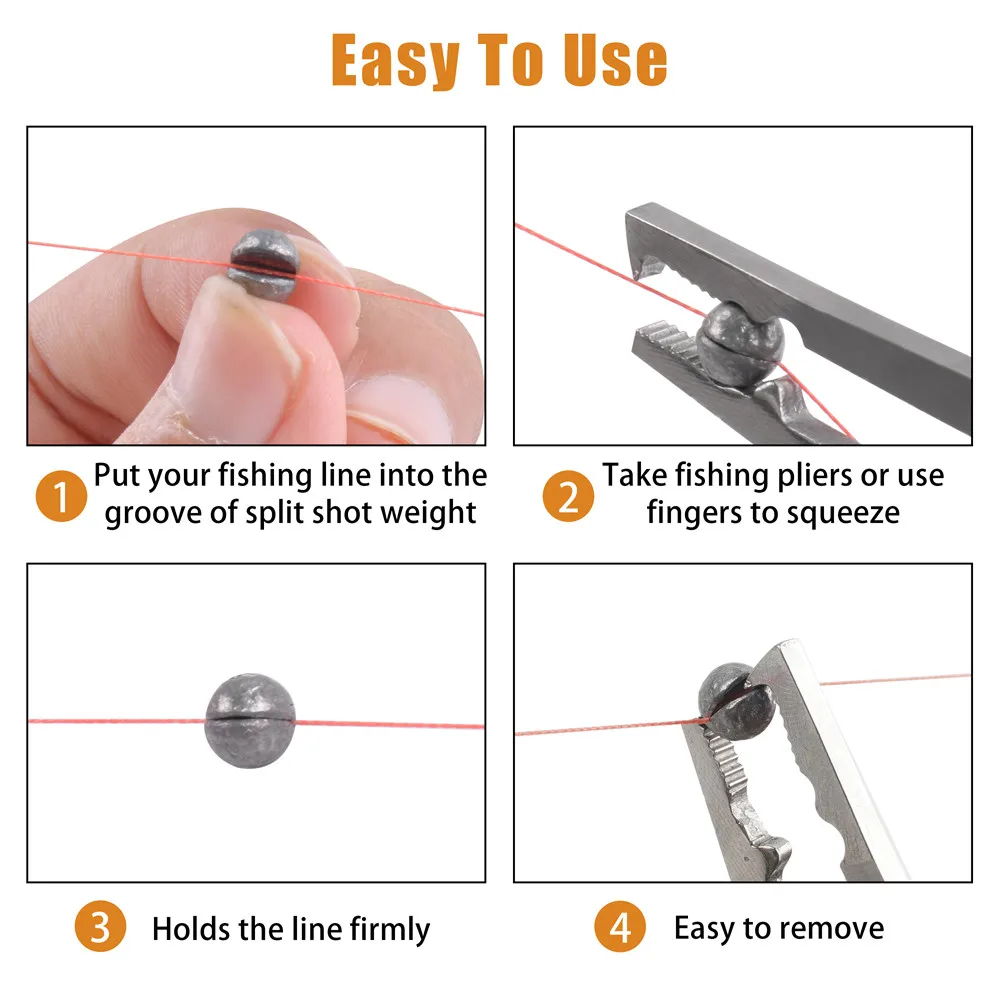 Easy To Use

1 Put your fishing line into the groove of split shot weight

2 Take fishing pliers or use fingers to squeeze

3 Holds the line firmly

4 Easy to remove