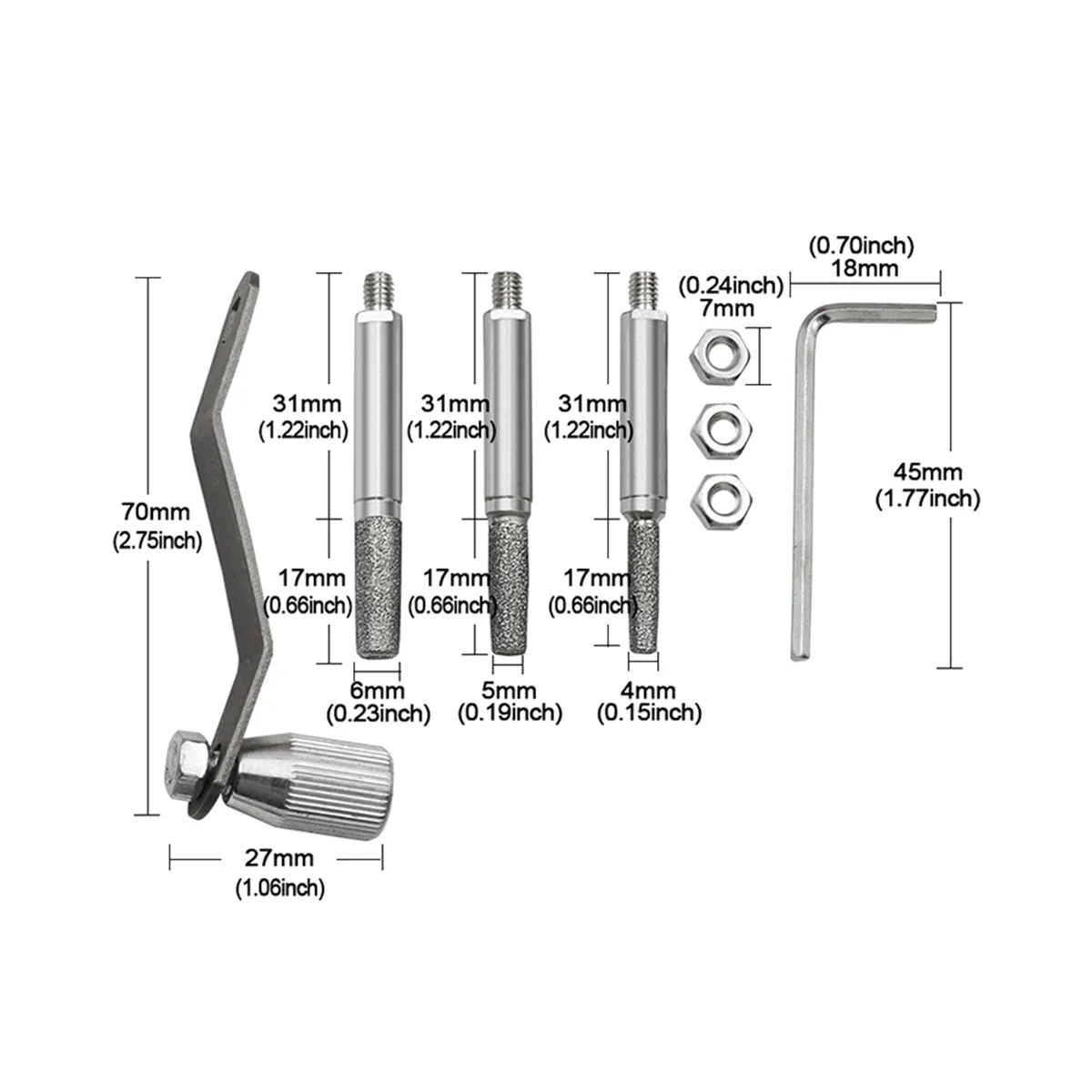 (0.70inch)
18mm

(0.24inch)
7mm

70mm
(2.75inch)

31mm
(1.22inch)

31mm
(1.22inch)

31mm
(1.22inch)

45mm
(1.77inch)

17mm
(0.66inch)

17mm
(0.66inch)

17mm
(0.66inch)

6mm
(0.23inch)

5mm
(0.19inch)

4mm
(0.15inch)

27mm
(1.06inch)