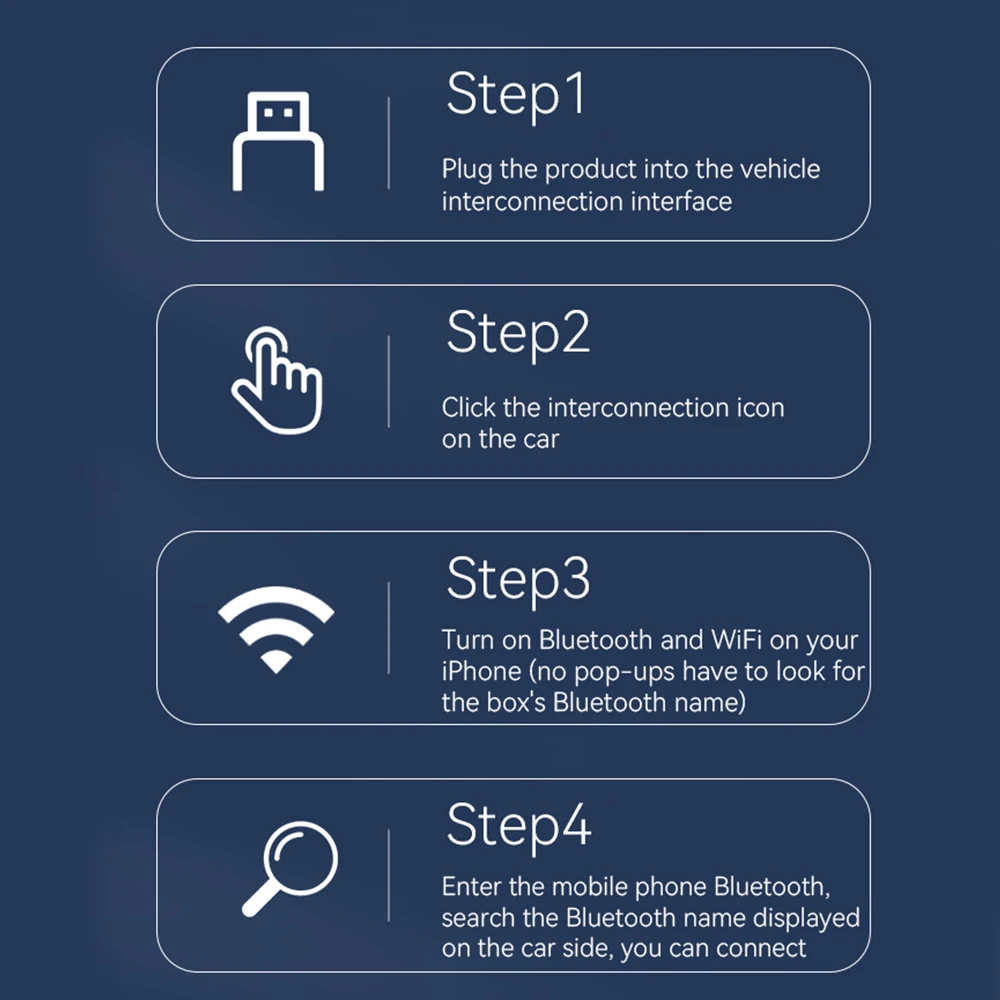 Step1

Plug the product into the vehicle interconnection interface

Step2

Click the interconnection icon on the car

Step3

Turn on Bluetooth and WiFi on your iPhone (no pop-ups have to look for the box's Bluetooth name)

Step4

Enter the mobile phone Bluetooth, search the Bluetooth name displayed on the car side, you can connect