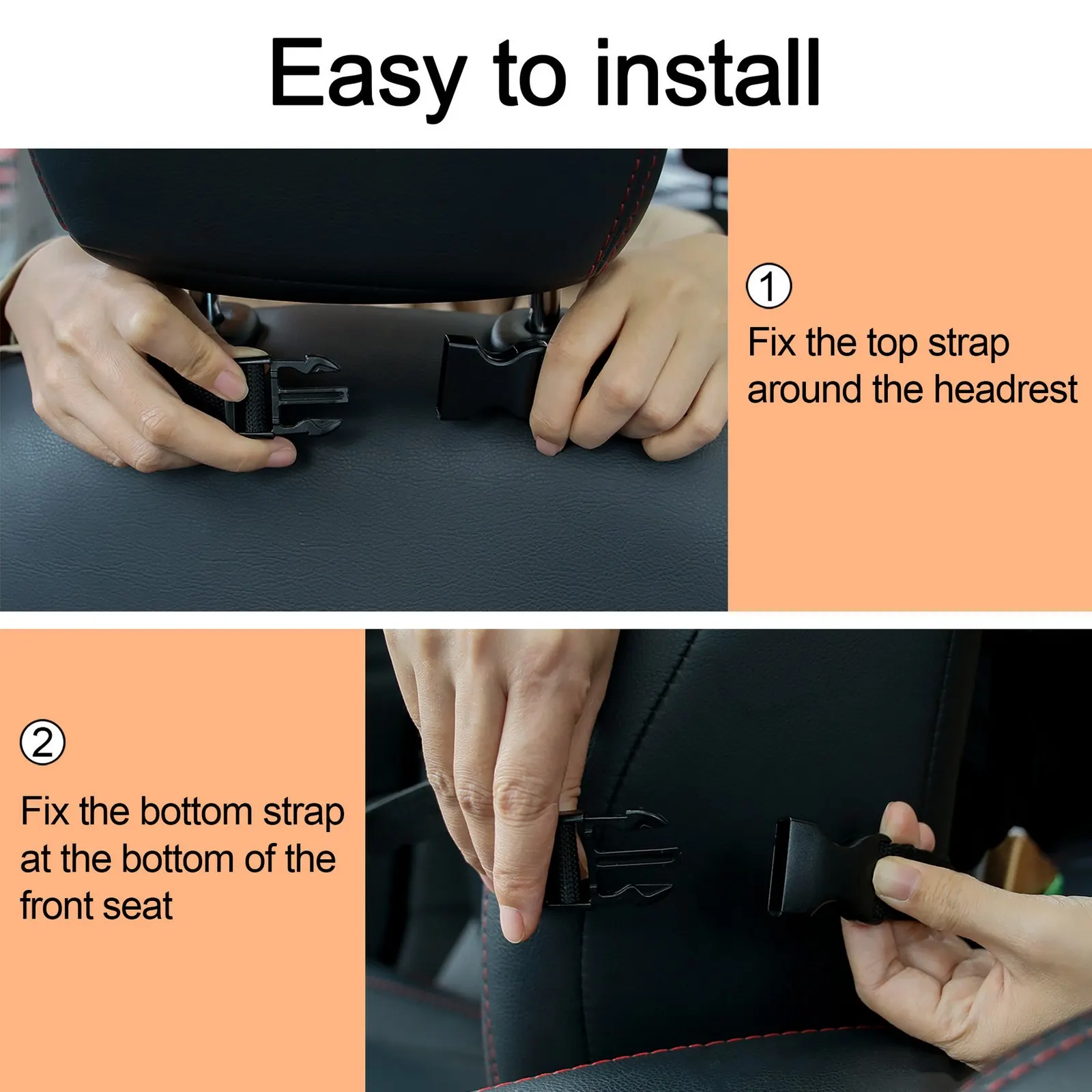 Easy to install

①
Fix the top strap around the headrest

②
Fix the bottom strap at the bottom of the front seat