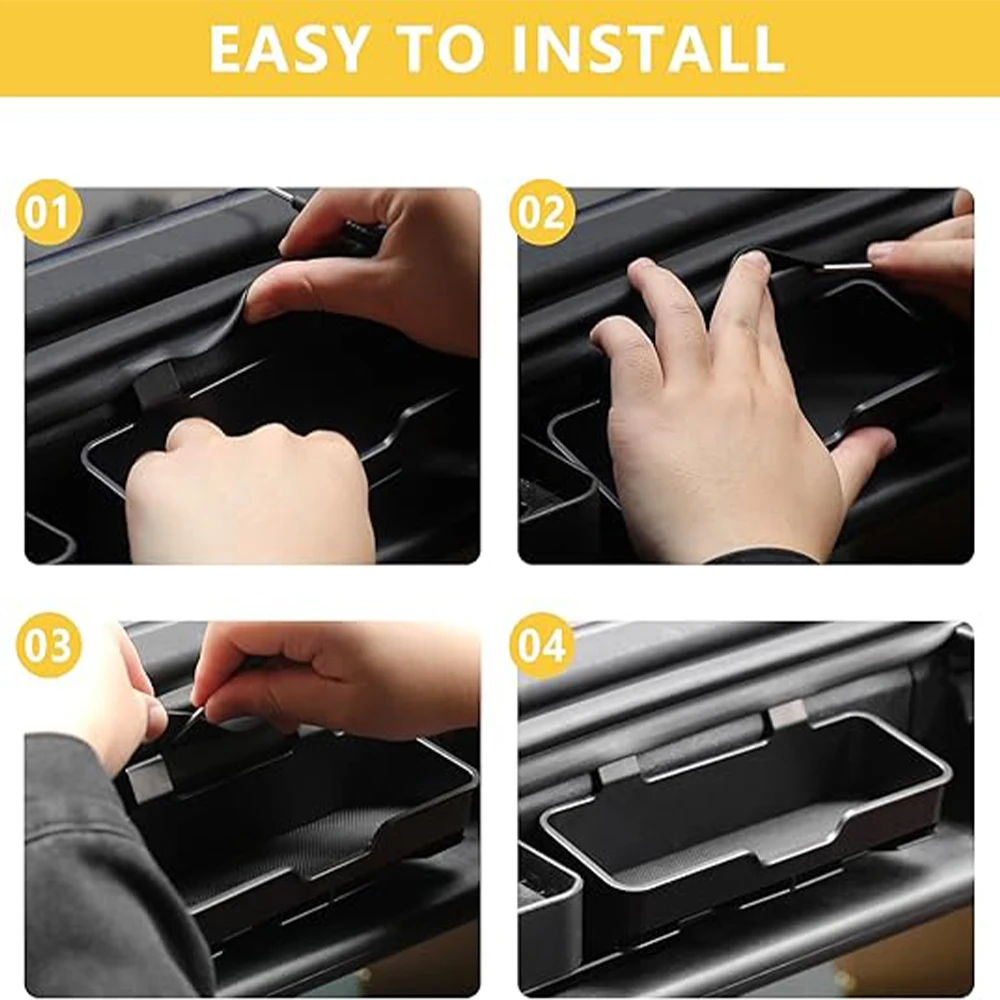 EASY TO INSTALL

01

02

03

04