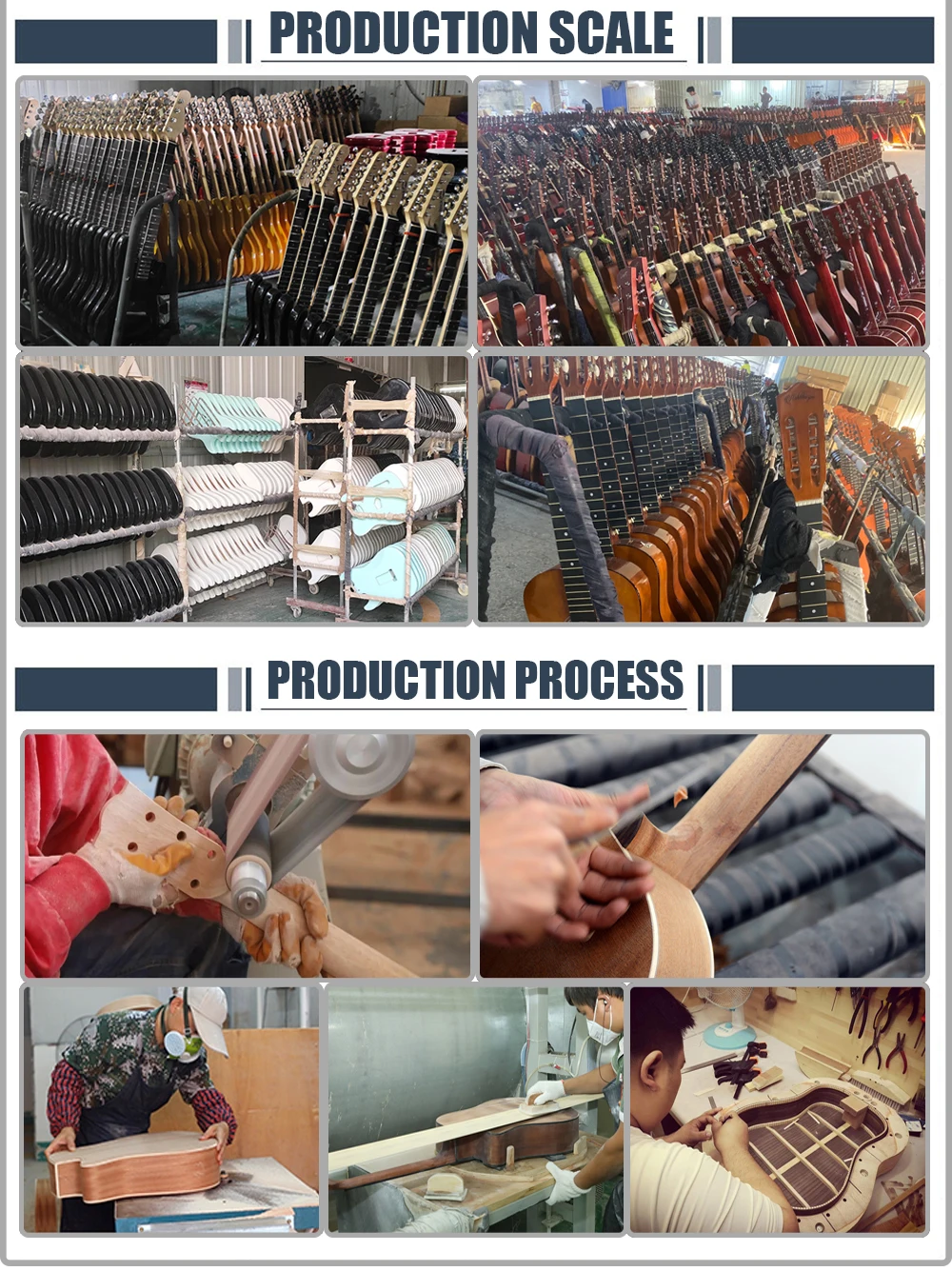 PRODUCTION SCALE

PRODUCTION PROCESS