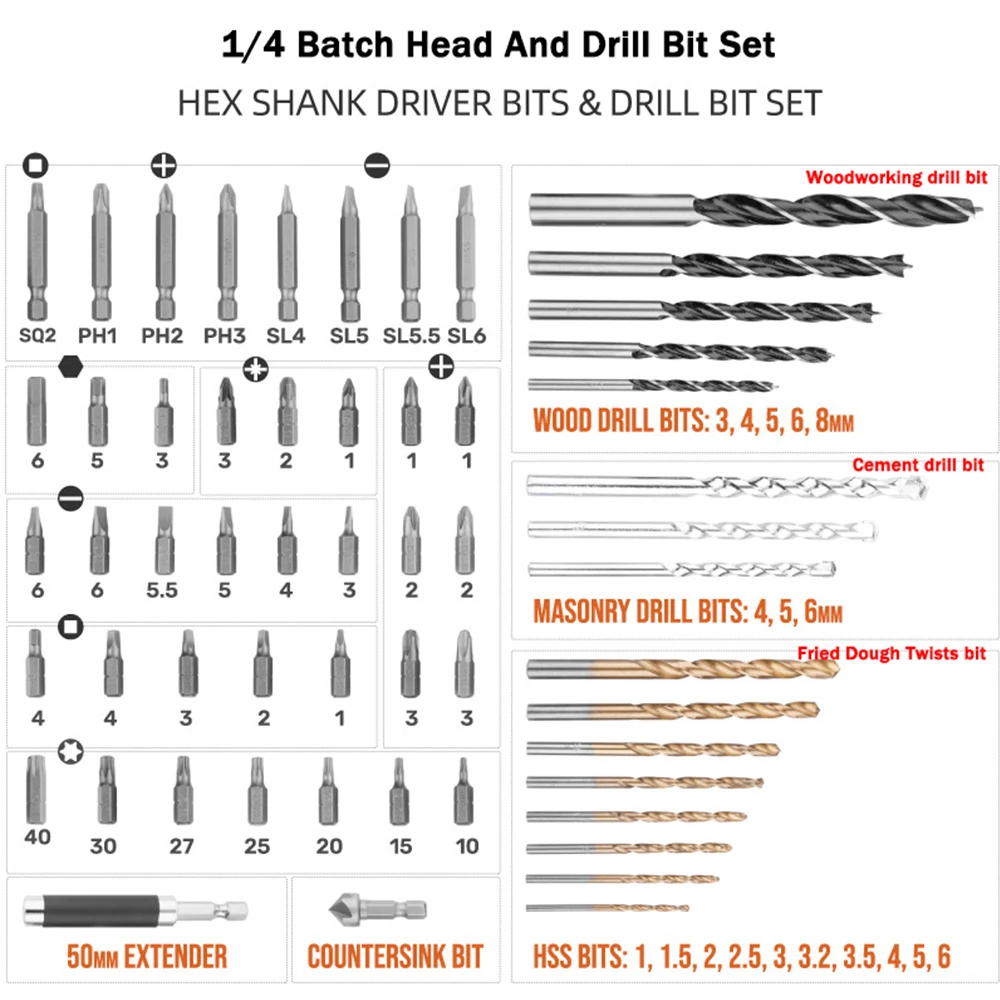 1/4 Batch Head And Drill Bit Set

HEX SHANK DRIVER BITS & DRILL BIT SET

SQ2 PH1 PH2 PH3 SL4 SL5 SL5.5 SL6

6 5 3

3 2 1

1 1

6 6 5.5 5 4 3

2 2

4 4 3 2 1

3 3

40 30 27 25 20 15 10

50MM EXTENDER

COUNTERSINK BIT

Woodworking drill bit

WOOD DRILL BITS: 3, 4, 5, 6, 8MM

Cement drill bit

MASONRY DRILL BITS: 4, 5, 6MM

Fried Dough Twists bit

HSS BITS: 1, 1.5, 2, 2.5, 3, 3.2, 3.5, 4, 5, 6