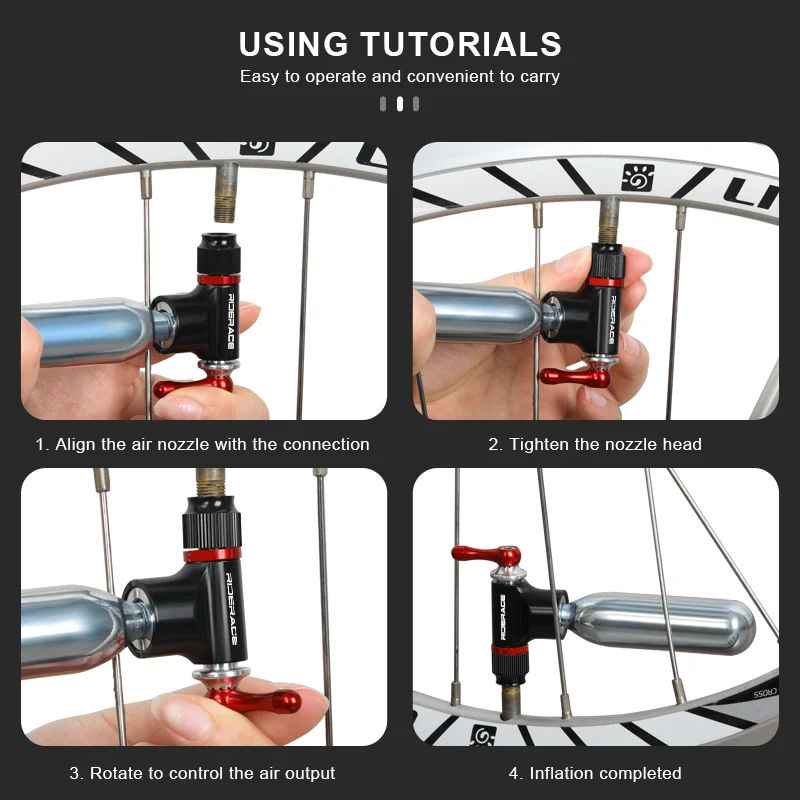 USING TUTORIALS

Easy to operate and convenient to carry

RIDERACE

1. Align the air nozzle with the connection

RIDERACE

2. Tighten the nozzle head

RIDERACE

3. Rotate to control the air output

RIDERACE

CROSS

4. Inflation completed