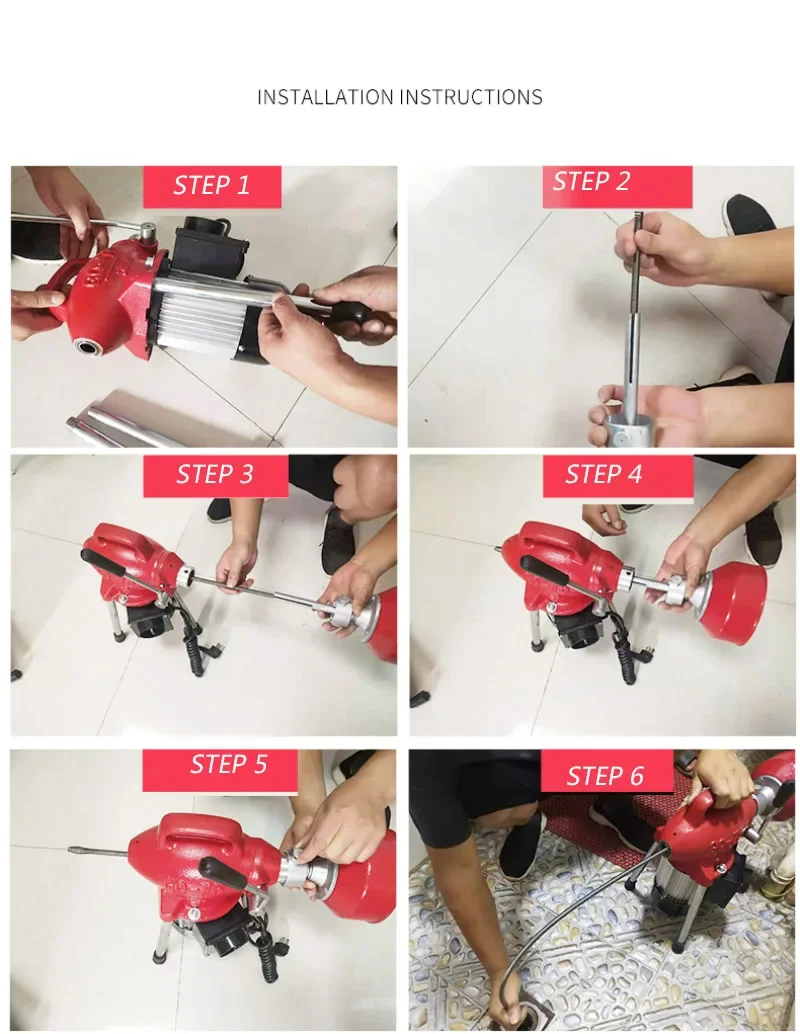 INSTALLATION INSTRUCTIONS

STEP 1

STEP 2

STEP 3

STEP 4

STEP 5

STEP 6