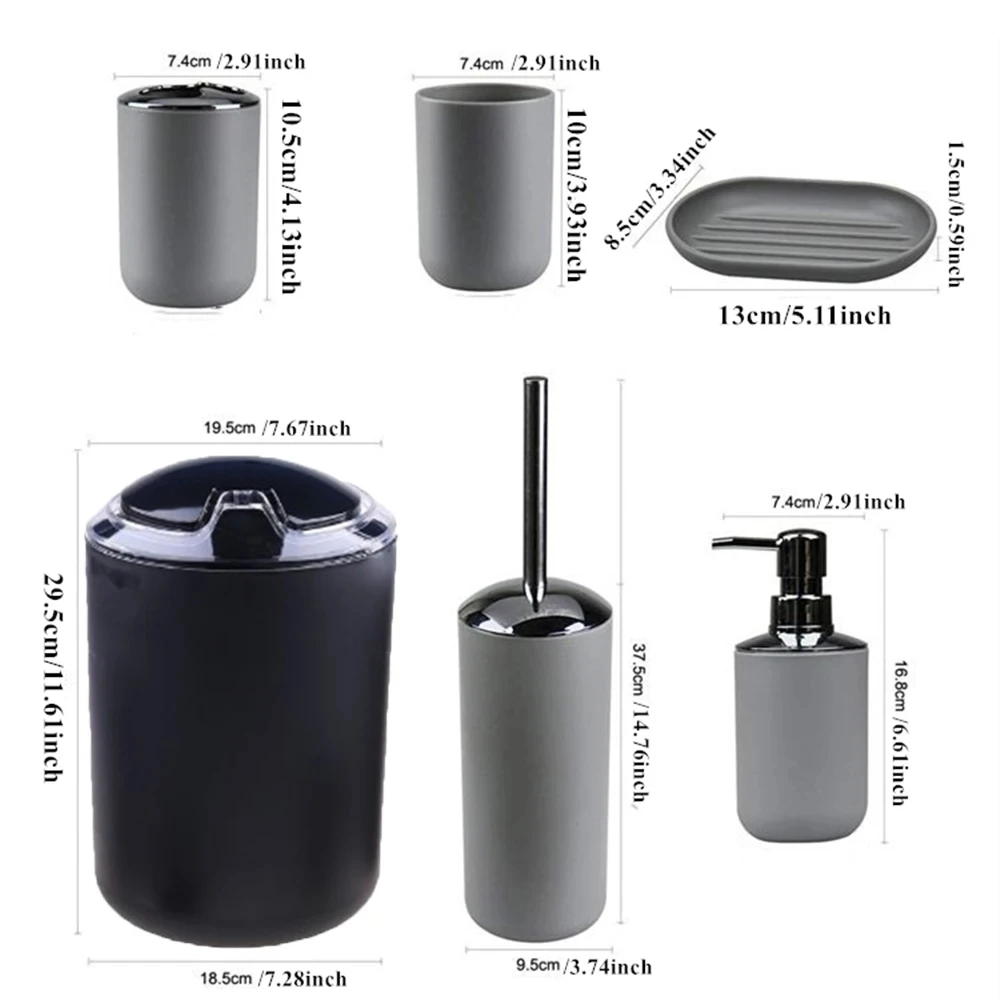 7.4cm /2.91inch
10.5cm/4.13inch
7.4cm /2.91inch
10cm/3.93inch
8.5cm/3.34inch
1.5cm/0.59inch
13cm/5.11inch
19.5cm /7.67inch
29.5cm/11.61inch
18.5cm /7.28inch
37.5cm /14.76inch
9.5cm /3.74inch
7.4cm/2.91inch
16.8cm /6.61inch