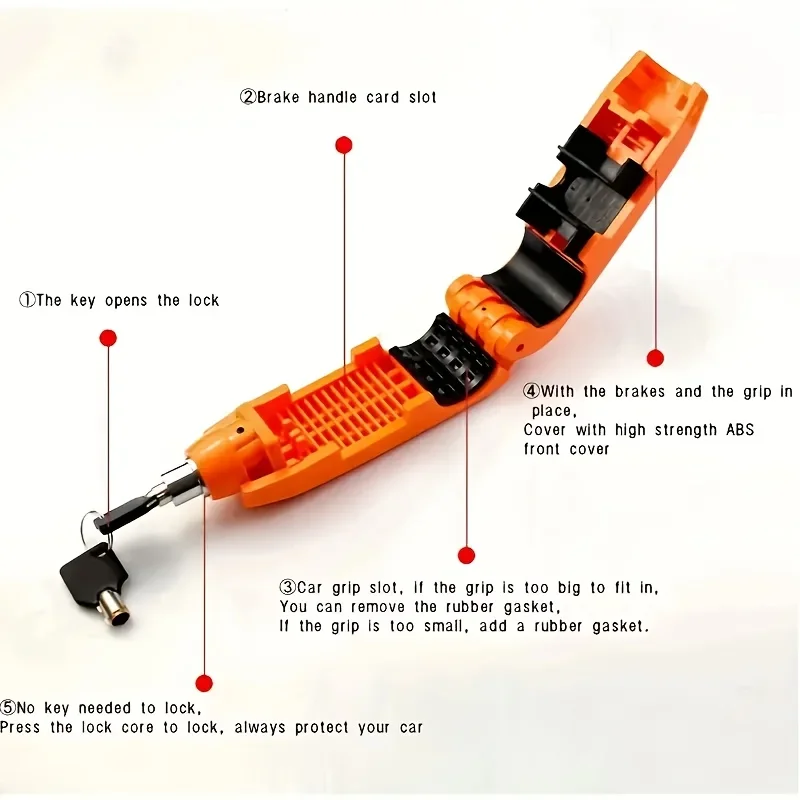 ②Brake handle card slot

①The key opens the lock

④With the brakes and the grip in place,
Cover with high strength ABS front cover

③Car grip slot, if the grip is too big to fit in,
You can remove the rubber gasket,
If the grip is too small, add a rubber gasket.

⑤No key needed to lock,
Press the lock core to lock, always protect your car