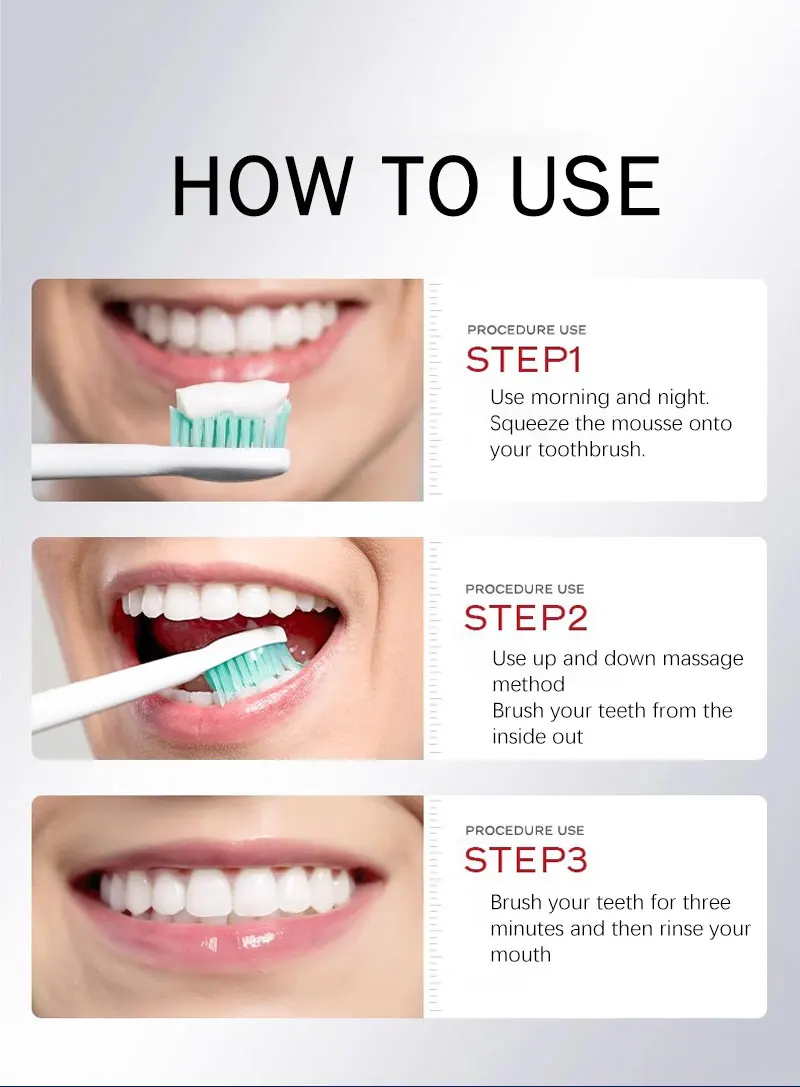 HOW TO USE

PROCEDURE USE
STEP1
Use morning and night. Squeeze the mousse onto your toothbrush.

PROCEDURE USE
STEP2
Use up and down massage method
Brush your teeth from the inside out

PROCEDURE USE
STEP3
Brush your teeth for three minutes and then rinse your mouth