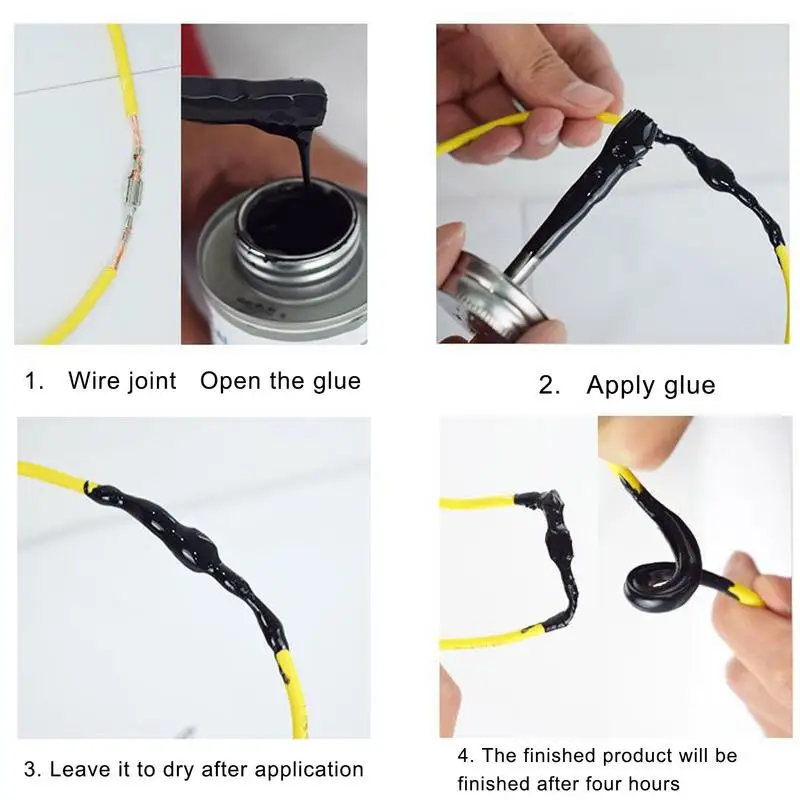 1. Wire joint Open the glue

2. Apply glue

3. Leave it to dry after application

4. The finished product will be finished after four hours