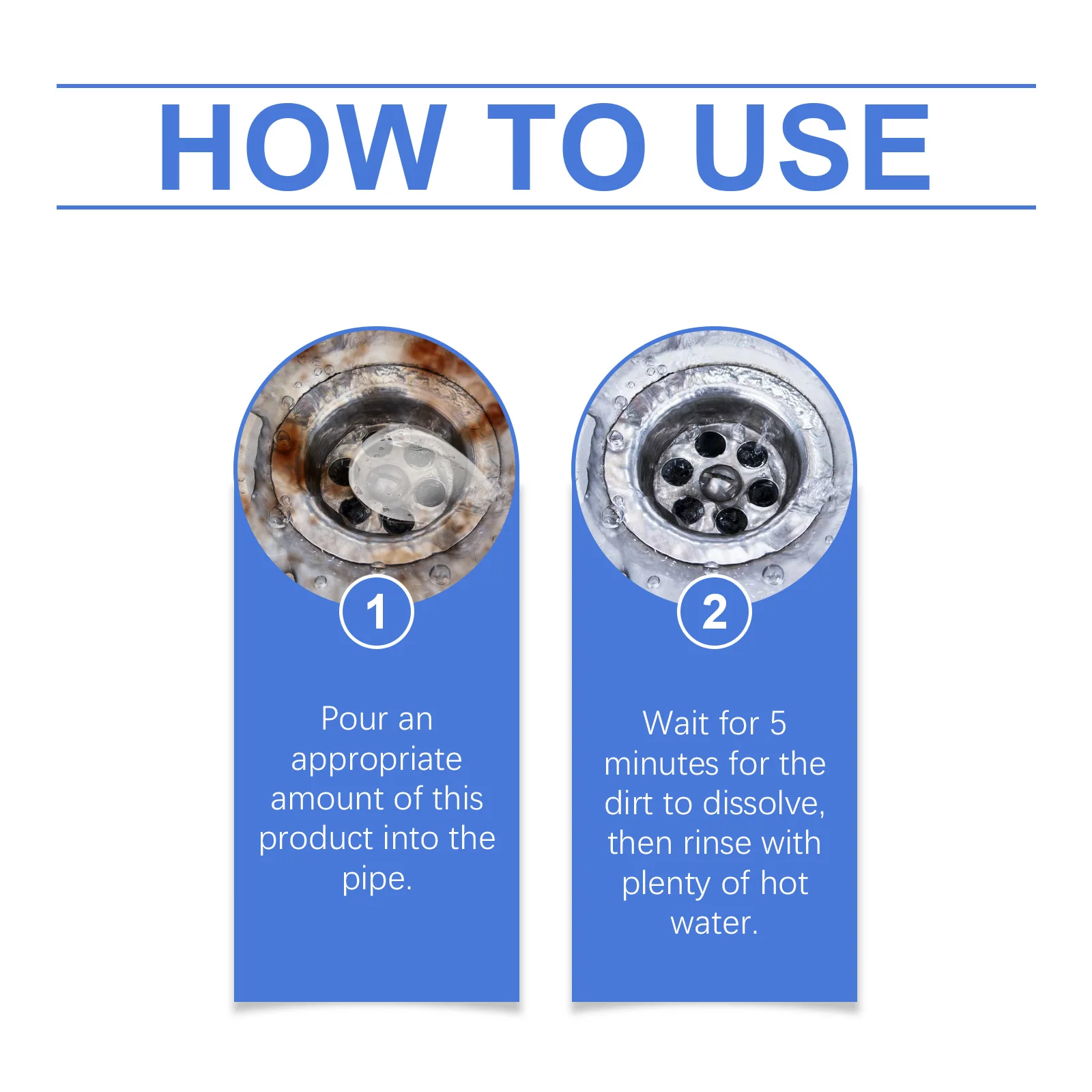 HOW TO USE

1

Pour an appropriate amount of this product into the pipe.

2

Wait for 5 minutes for the dirt to dissolve, then rinse with plenty of hot water.