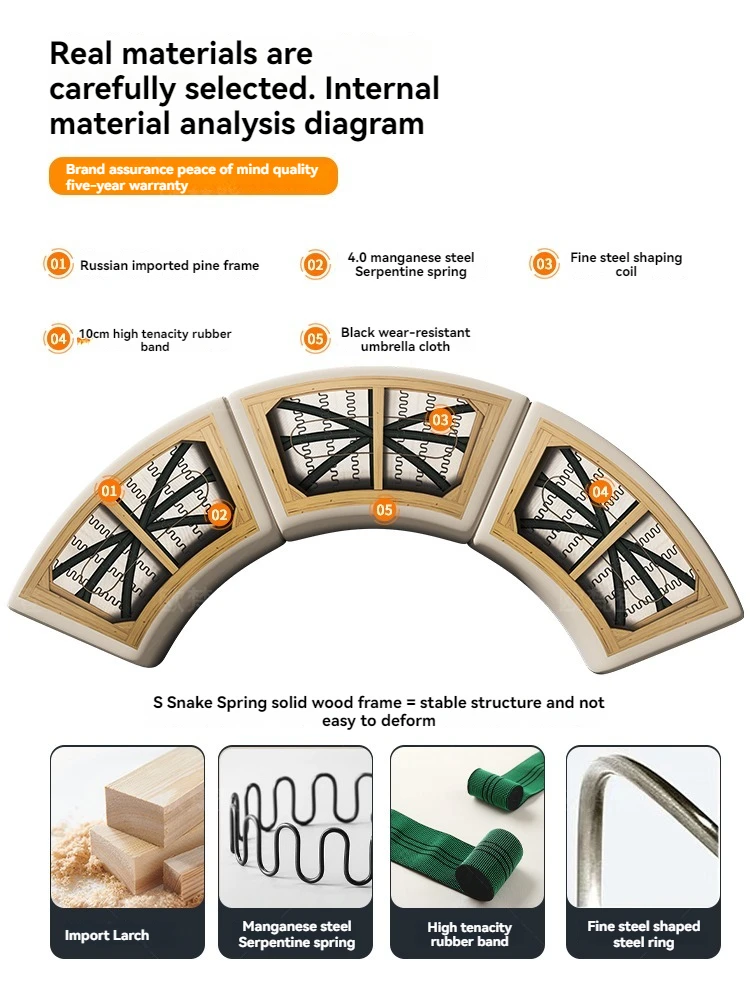 Real materials are carefully selected. Internal material analysis diagram

Brand assurance peace of mind quality five-year warranty

01 Russian imported pine frame

02 4.0 manganese steel Serpentine spring

03 Fine steel shaping coil

04 10cm high tenacity rubber band

05 Black wear-resistant umbrella cloth

01

02

03

05

04

S Snake Spring solid wood frame = stable structure and not easy to deform

Import Larch

Manganese steel Serpentine spring

High tenacity rubber band

Fine steel shaped steel ring