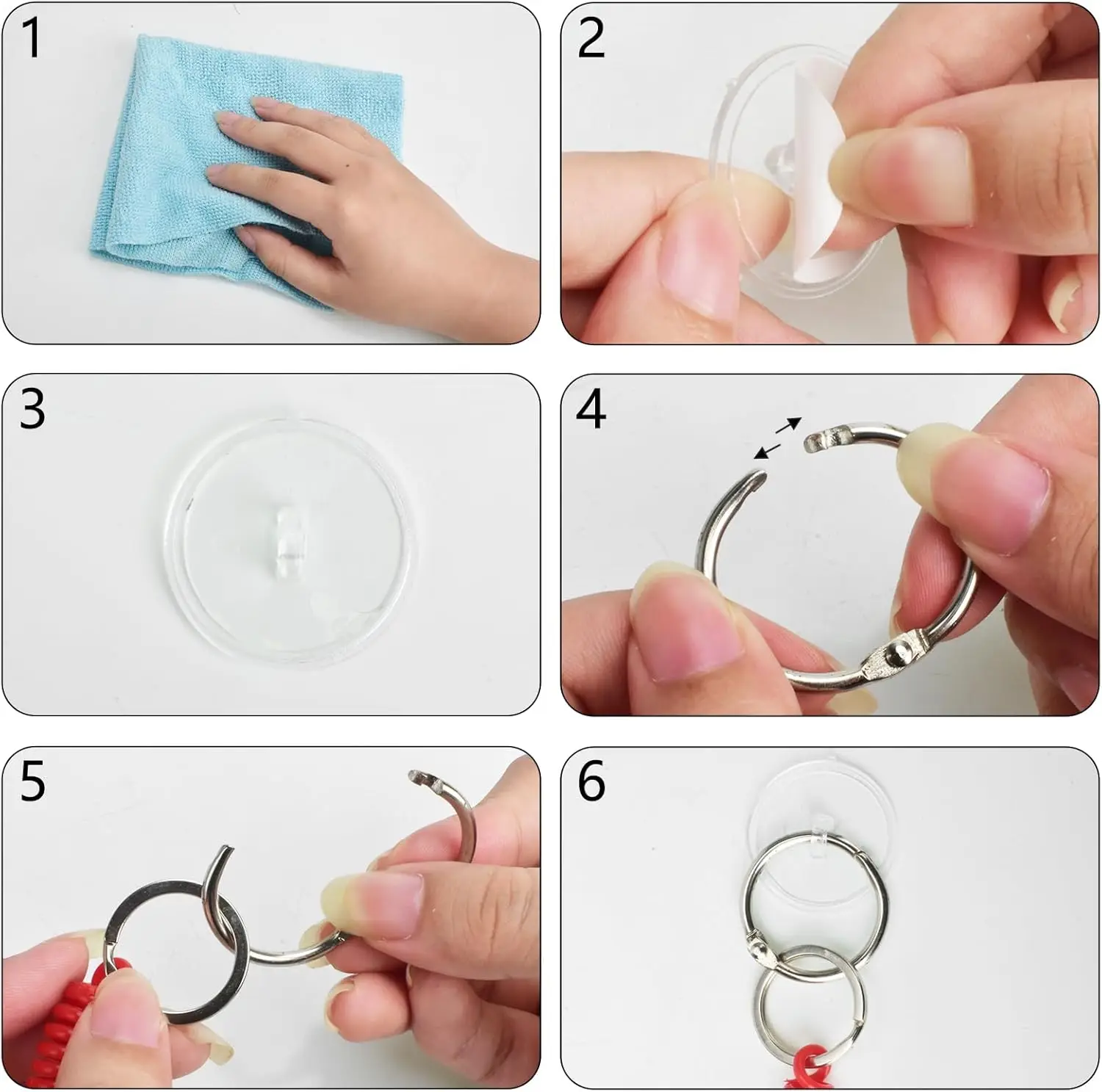 1

2

3

4

5

6