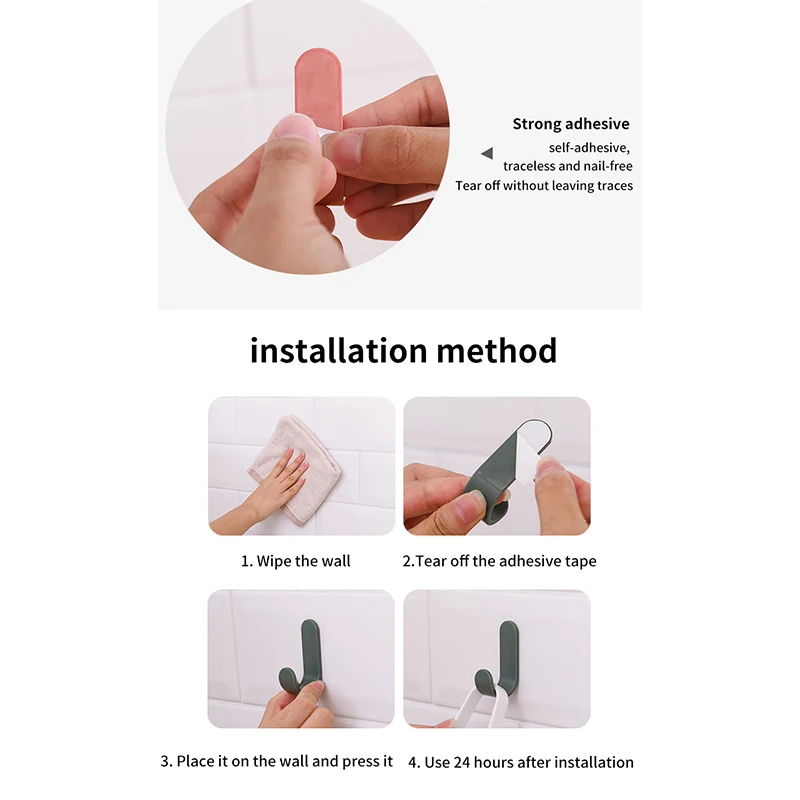 Strong adhesive
self-adhesive,
traceless and nail-free
Tear off without leaving traces

installation method

1. Wipe the wall

2.Tear off the adhesive tape

3. Place it on the wall and press it

4. Use 24 hours after installation