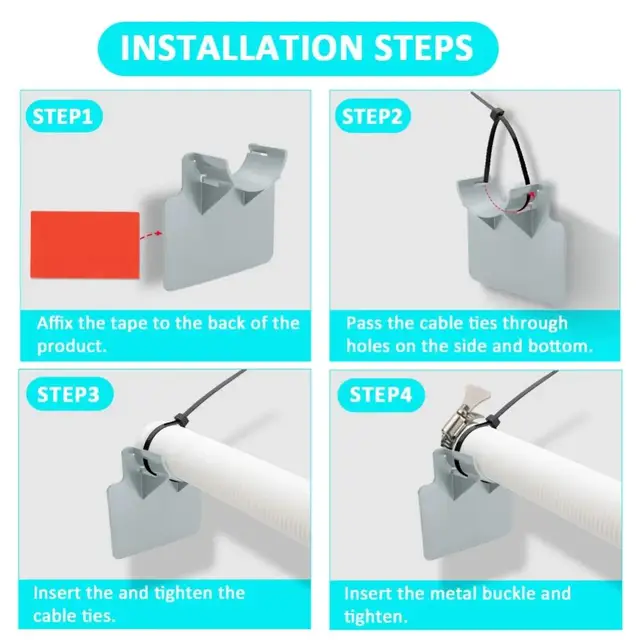 INSTALLATION STEPS

STEP1

Affix the tape to the back of the product.

STEP2

Pass the cable ties through holes on the side and bottom.

STEP3

Insert the and tighten the cable ties.

STEP4

Insert the metal buckle and tighten.