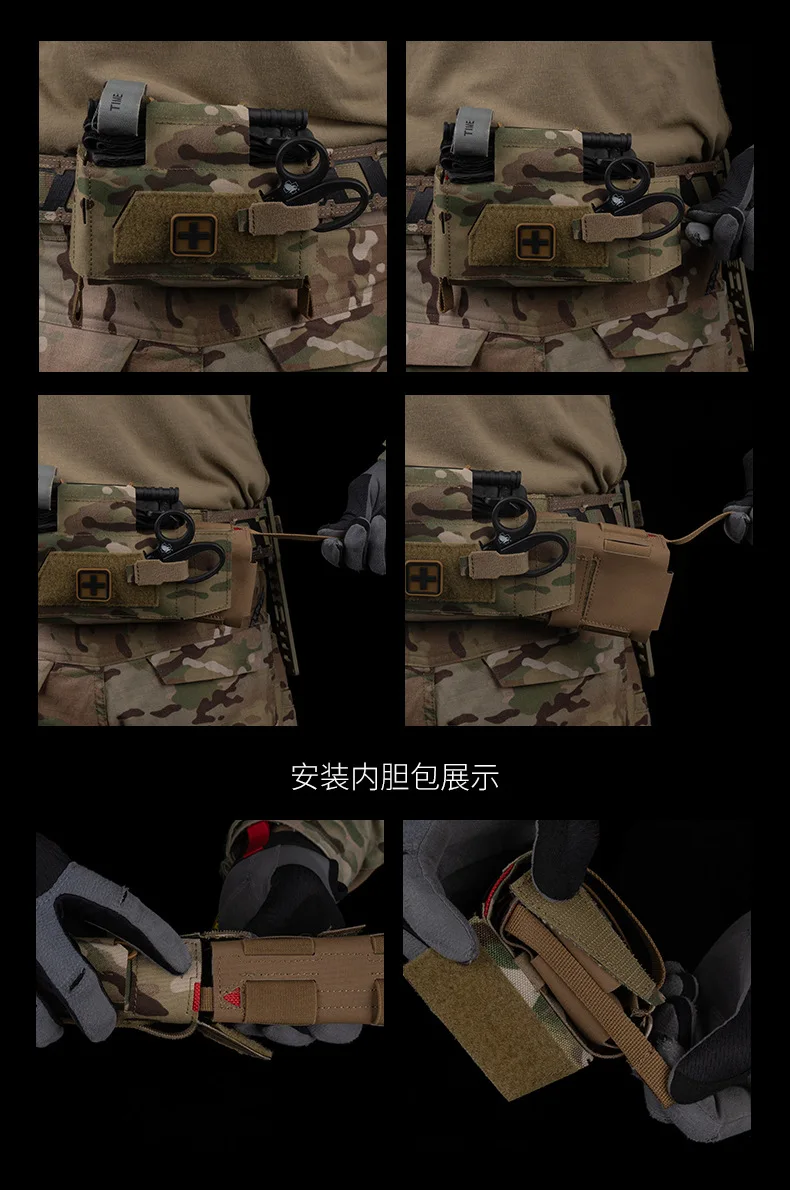 TIME

TIME

安装内胆包展示