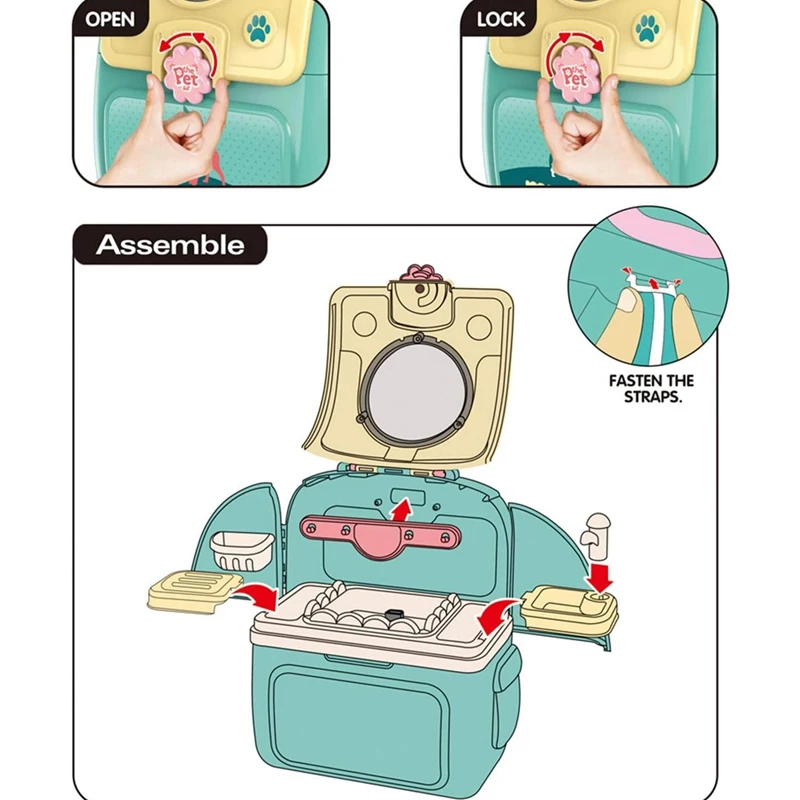 OPEN

the Pet

LOCK

the Pet

Assemble

FASTEN THE STRAPS.