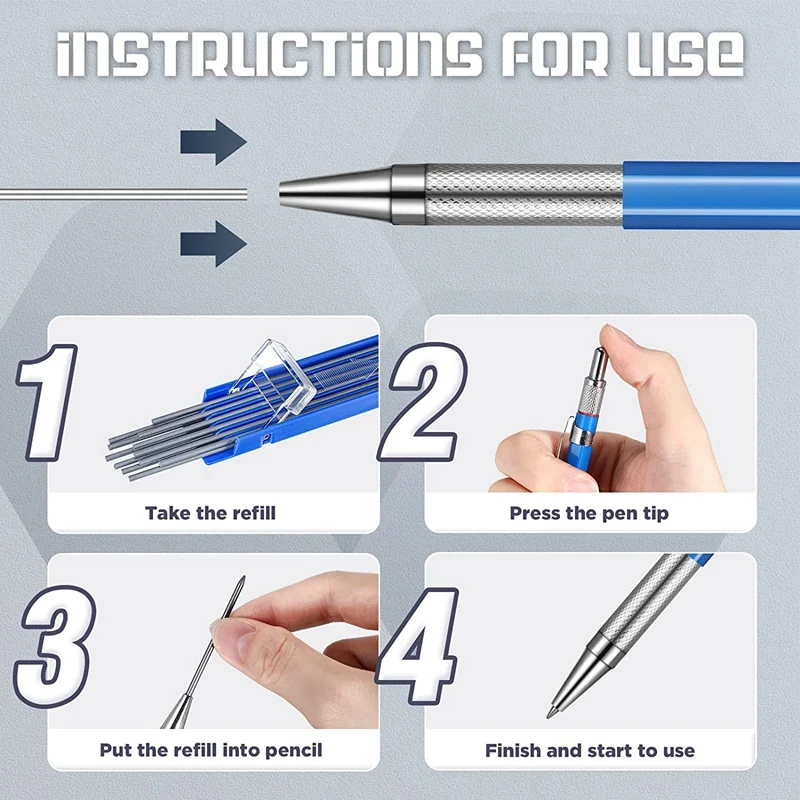 INSTRUCTIONS FOR USE

1

Take the refill

2

Press the pen tip

3

Put the refill into pencil

4

Finish and start to use