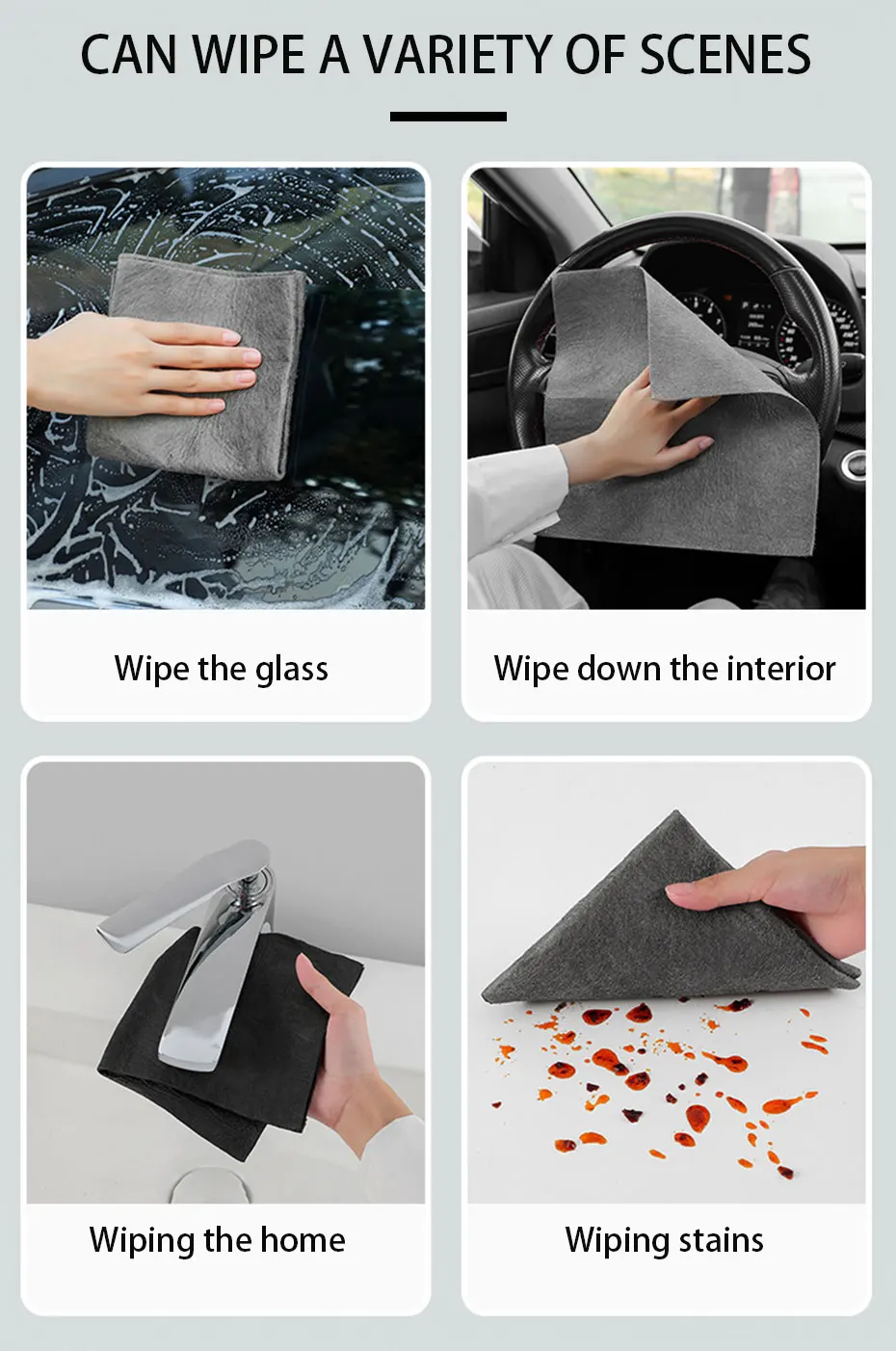 CAN WIPE A VARIETY OF SCENES

Wipe the glass

Wipe down the interior

Wiping the home

Wiping stains