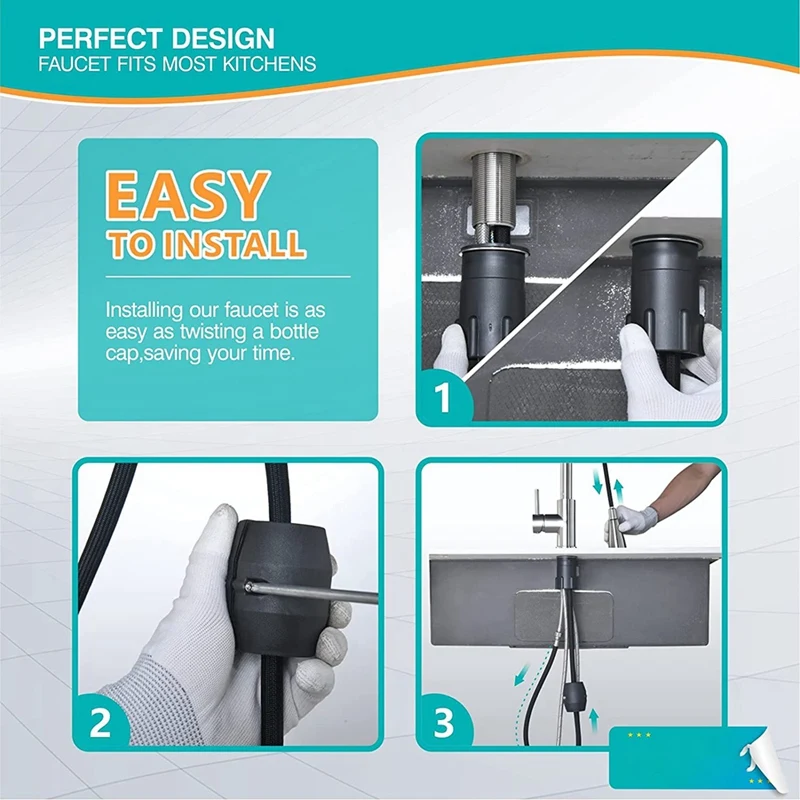 PERFECT DESIGN
FAUCET FITS MOST KITCHENS

EASY
TO INSTALL

Installing our faucet is as easy as twisting a bottle cap,saving your time.

1

2

3