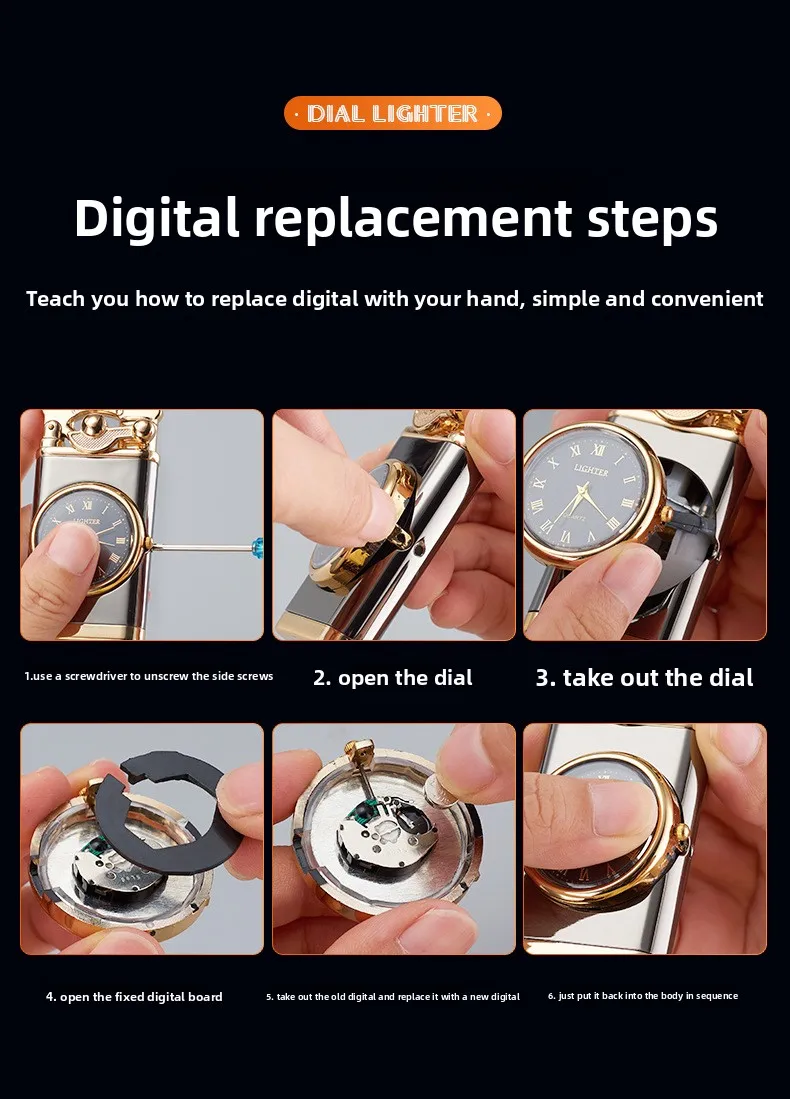 · DIAL LIGHTER ·

Digital replacement steps

Teach you how to replace digital with your hand, simple and convenient

LIGHTER

LIGHTER

1.use a screwdriver to unscrew the side screws

2. open the dial

3. take out the dial

4. open the fixed digital board

5. take out the old digital and replace it with a new digital

6. just put it back into the body in sequence