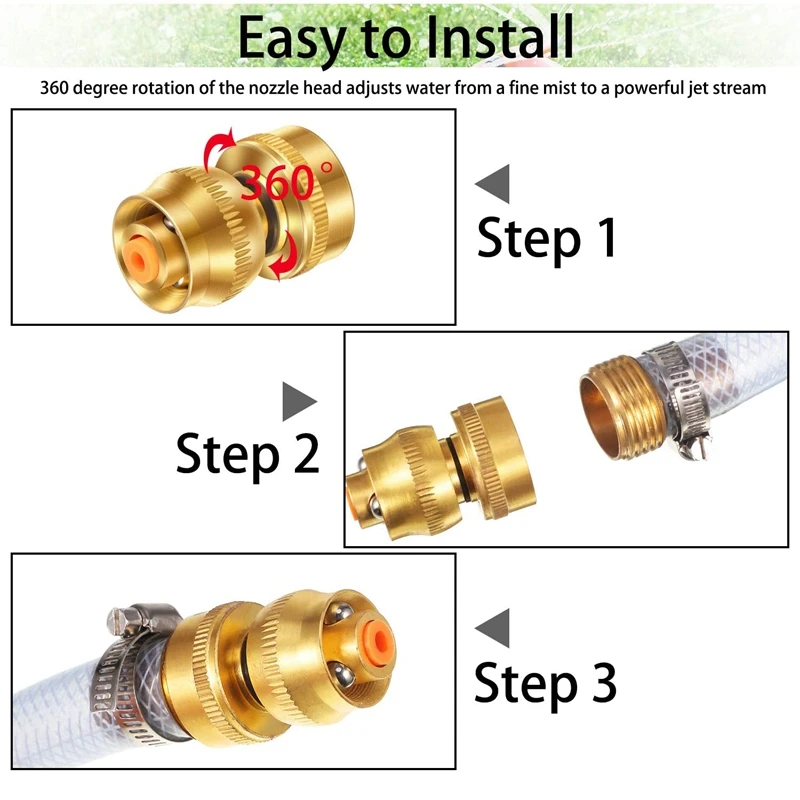 Easy to Install

360 degree rotation of the nozzle head adjusts water from a fine mist to a powerful jet stream

360°

Step 1

Step 2

Step 3