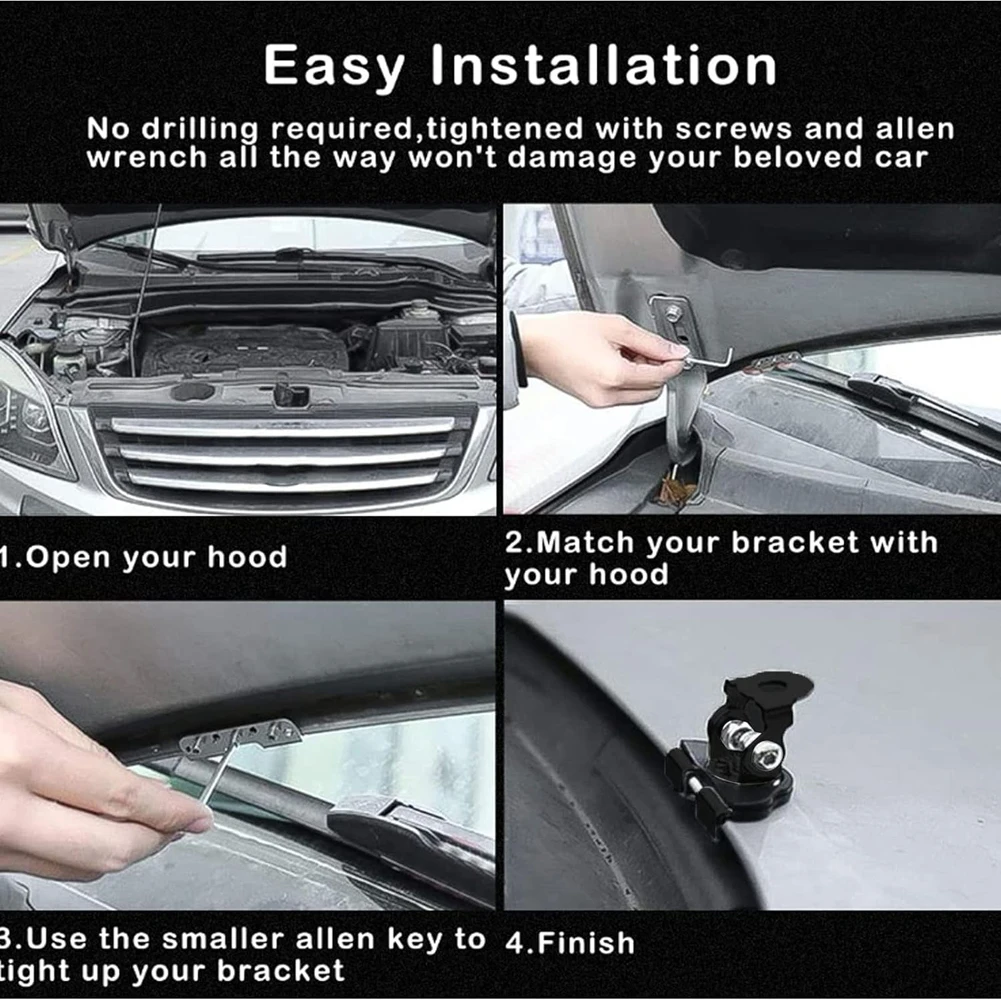 Easy Installation

No drilling required,tightened with screws and allen wrench all the way won't damage your beloved car

1.Open your hood

2.Match your bracket with your hood

3.Use the smaller allen key to tight up your bracket

4.Finish