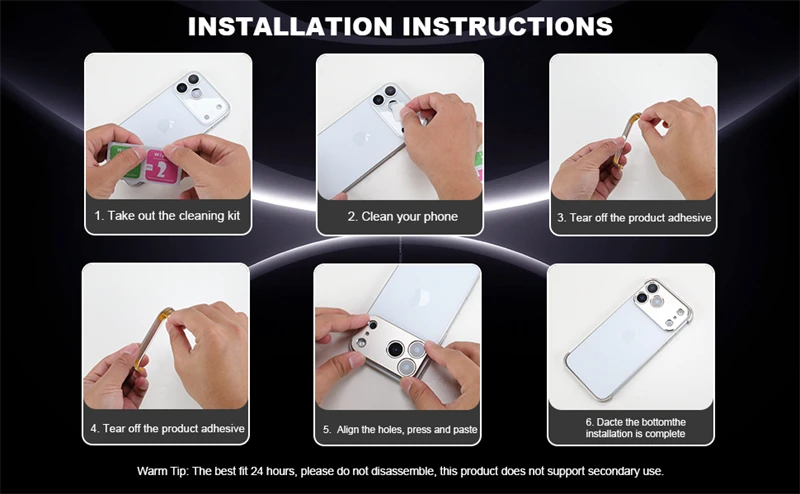 INSTALLATION INSTRUCTIONS

1. Take out the cleaning kit

2. Clean your phone

3. Tear off the product adhesive

4. Tear off the product adhesive

5. Align the holes, press and paste

6. Dacte the bottomthe installation is complete

Warm Tip: The best fit 24 hours, please do not disassemble, this product does not support secondary use.