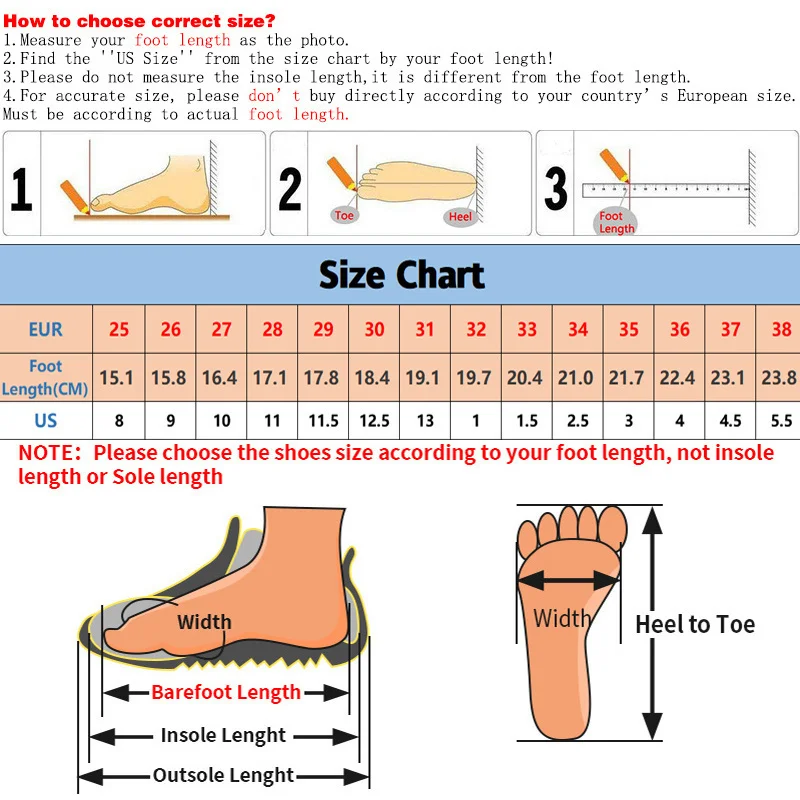 How to choose correct size?
1.Measure your foot length as the photo.
2.Find the ''US Size'' from the size chart by your foot length!
3.Please do not measure the insole length,it is different from the foot length.
4.For accurate size, please don' t buy directly according to your country' s European size. Must be according to actual foot length.

1

2
Toe
Heel

3
Foot Length

Size Chart

| EUR | 25 | 26 | 27 | 28 | 29 | 30 | 31 | 32 | 33 | 34 | 35 | 36 | 37 | 38 |
|---|---|---|---|---|---|---|---|---|---|---|---|---|---|---|
| Foot Length(CM) | 15.1 | 15.8 | 16.4 | 17.1 | 17.8 | 18.4 | 19.1 | 19.7 | 20.4 | 21.0 | 21.7 | 22.4 | 23.1 | 23.8 |
| US | 8 | 9 | 10 | 11 | 11.5 | 12.5 | 13 | 1 | 1.5 | 2.5 | 3 | 4 | 4.5 | 5.5 |

NOTE: Please choose the shoes size according to your foot length, not insole length or Sole length

Width
Barefoot Length
Insole Lenght
Outsole Lenght

Width
Heel to Toe