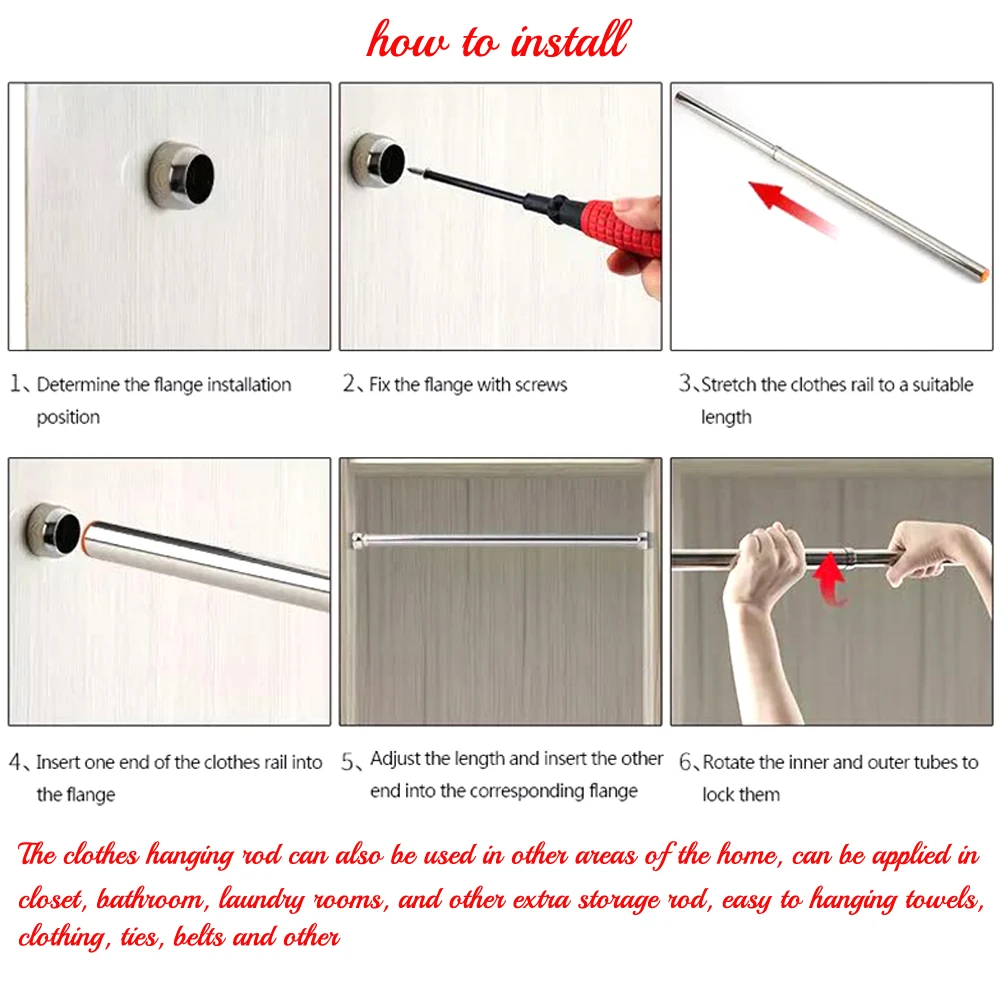 how to install

1、Determine the flange installation position

2、Fix the flange with screws

3、Stretch the clothes rail to a suitable length

4、Insert one end of the clothes rail into the flange

5、Adjust the length and insert the other end into the corresponding flange

6、Rotate the inner and outer tubes to lock them

The clothes hanging rod can also be used in other areas of the home, can be applied in closet, bathroom, laundry rooms, and other extra storage rod, easy to hanging towels, clothing, ties, belts and other