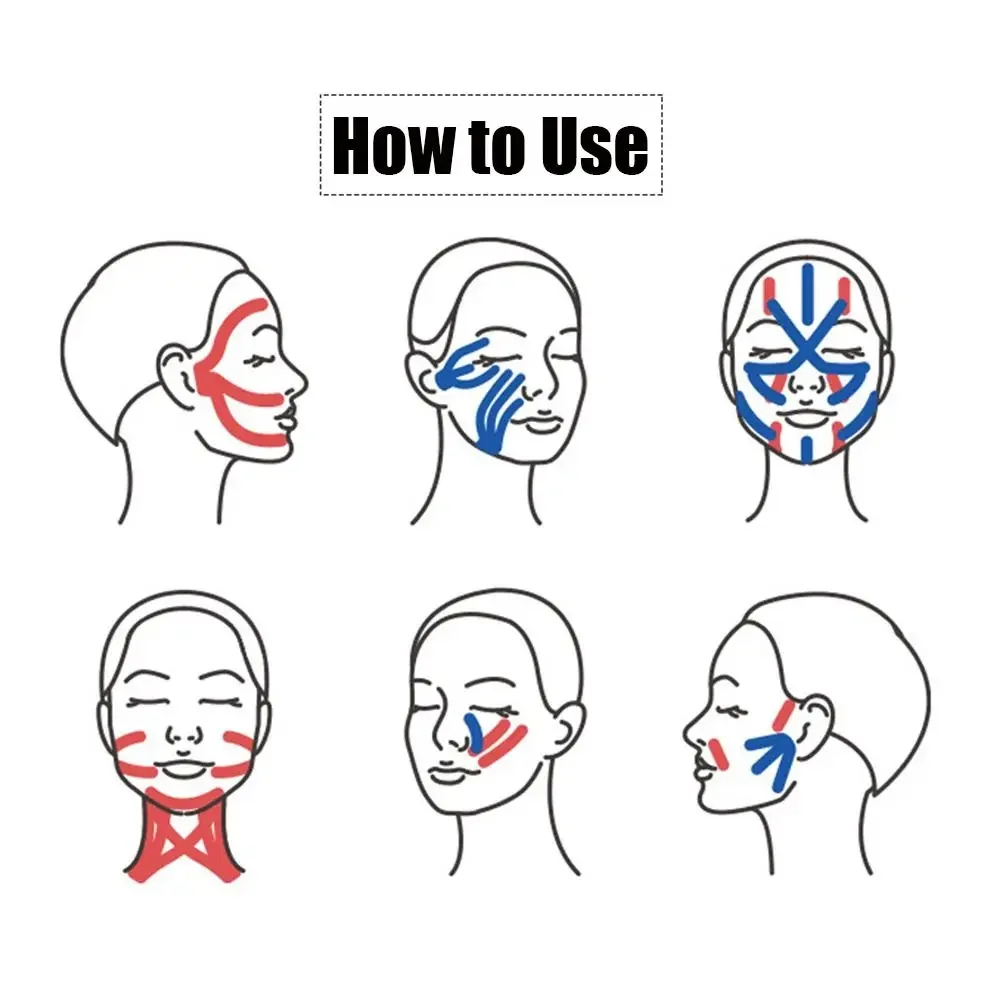 How to Use