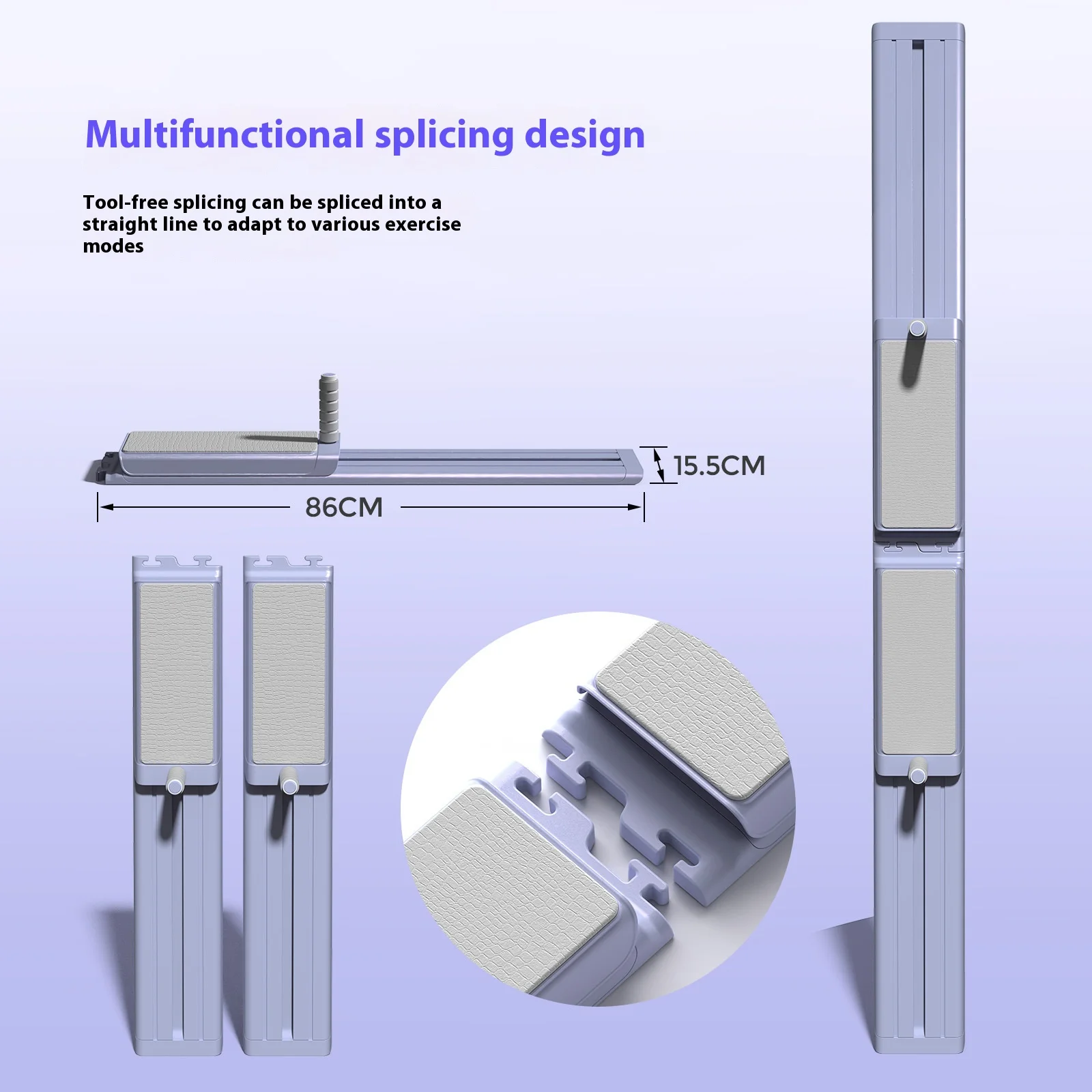 Multifunctional splicing design

Tool-free splicing can be spliced into a straight line to adapt to various exercise modes

15.5CM

86CM