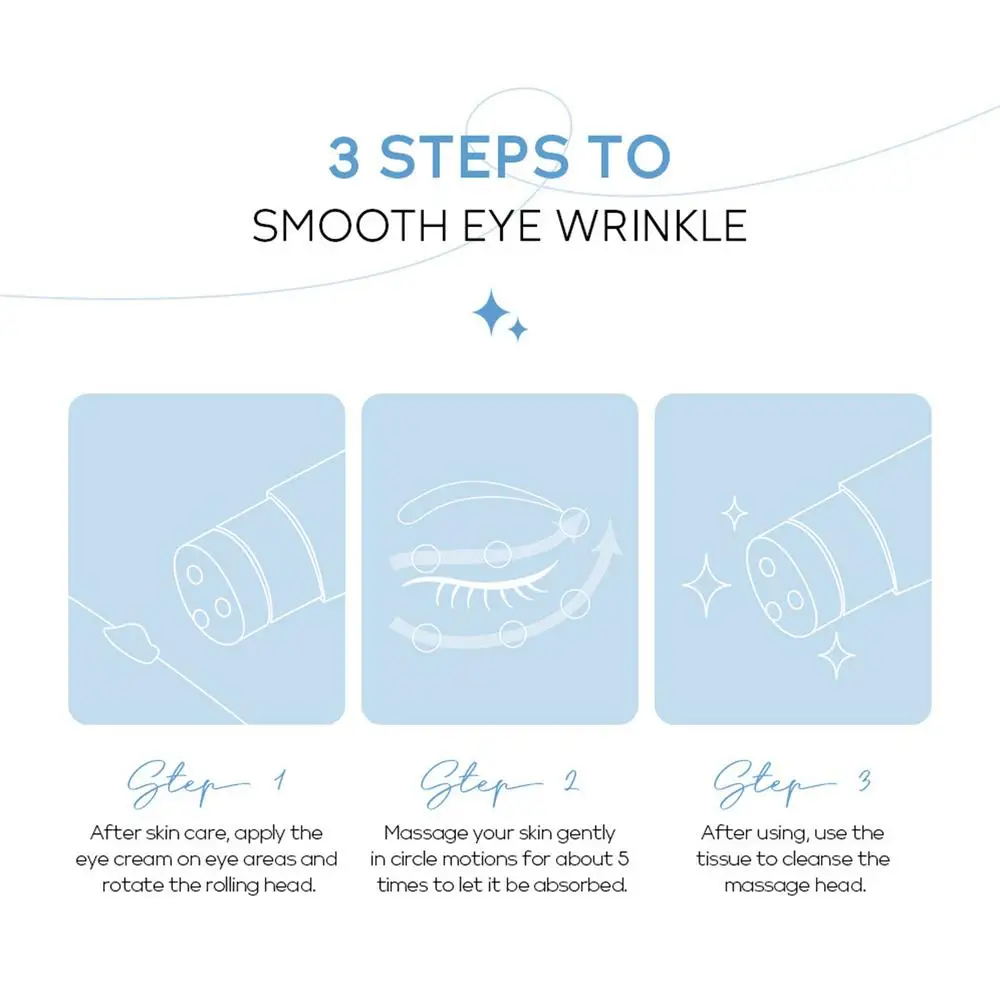 3 STEPS TO
SMOOTH EYE WRINKLE

Step 1
After skin care, apply the eye cream on eye areas and rotate the rolling head.

Step 2
Massage your skin gently in circle motions for about 5 times to let it be absorbed.

Step 3
After using, use the tissue to cleanse the massage head.