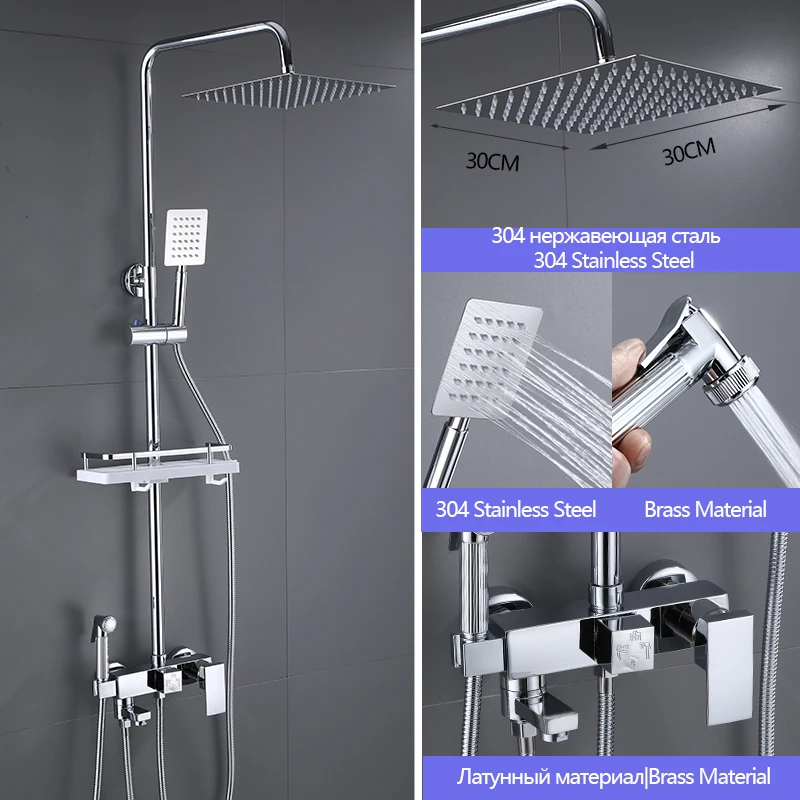 30CM

30CM

304 нержавеющая сталь
304 Stainless Steel

304 Stainless Steel

Brass Material

Латунный материал|Brass Material