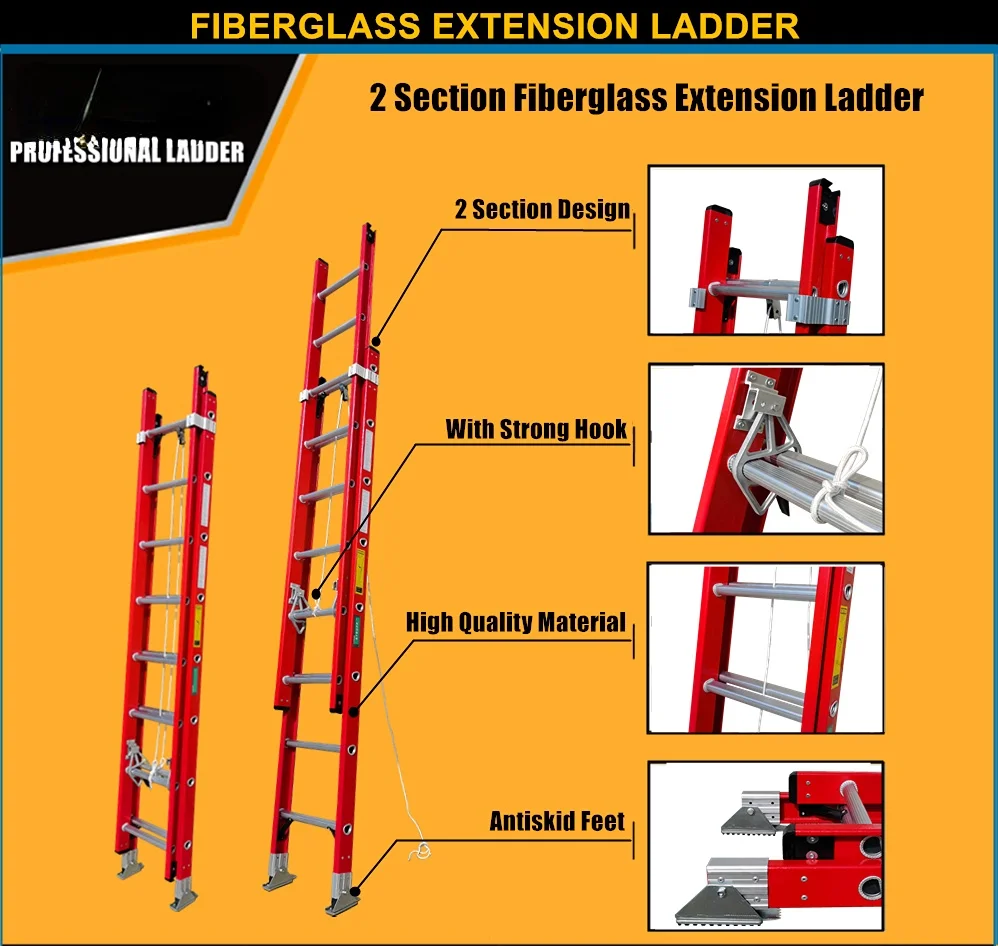 FIBERGLASS EXTENSION LADDER

PROFESSIONAL LADDER

2 Section Fiberglass Extension Ladder

2 Section Design

With Strong Hook

High Quality Material

Antiskid Feet