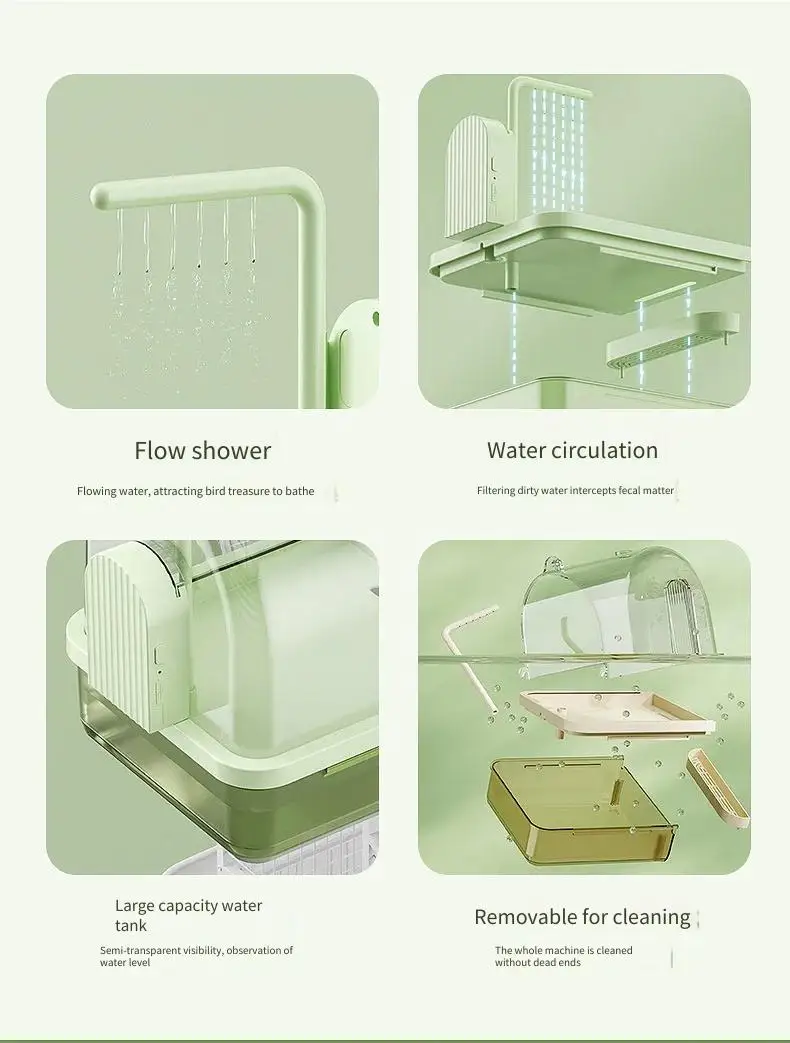 Flow shower

Flowing water, attracting bird treasure to bathe

Water circulation

Filtering dirty water intercepts fecal matter

Large capacity water tank

Semi-transparent visibility, observation of water level

Removable for cleaning

The whole machine is cleaned without dead ends