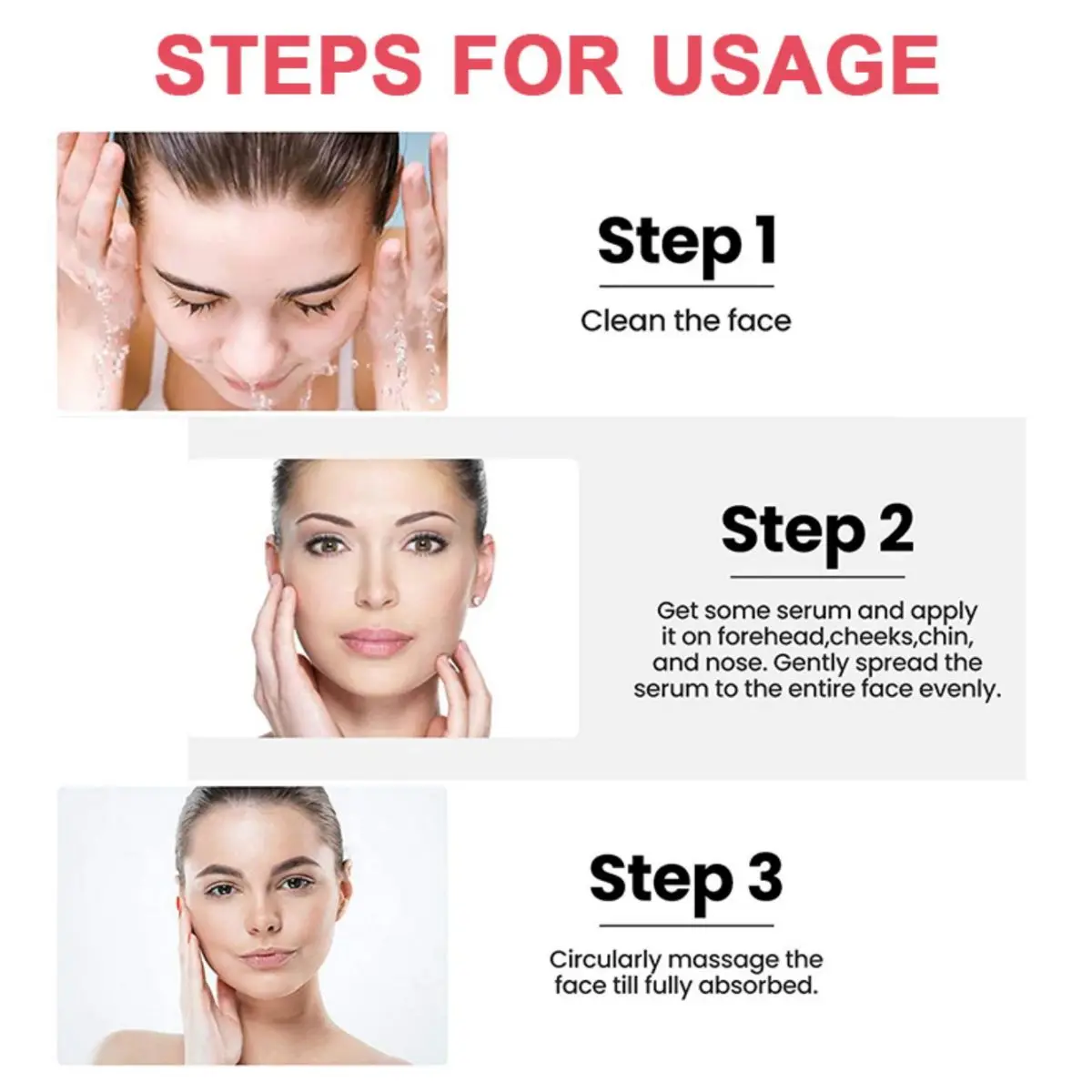 STEPS FOR USAGE

Step 1

Clean the face

Step 2

Get some serum and apply it on forehead,cheeks,chin, and nose. Gently spread the serum to the entire face evenly.

Step 3

Circularly massage the face till fully absorbed.