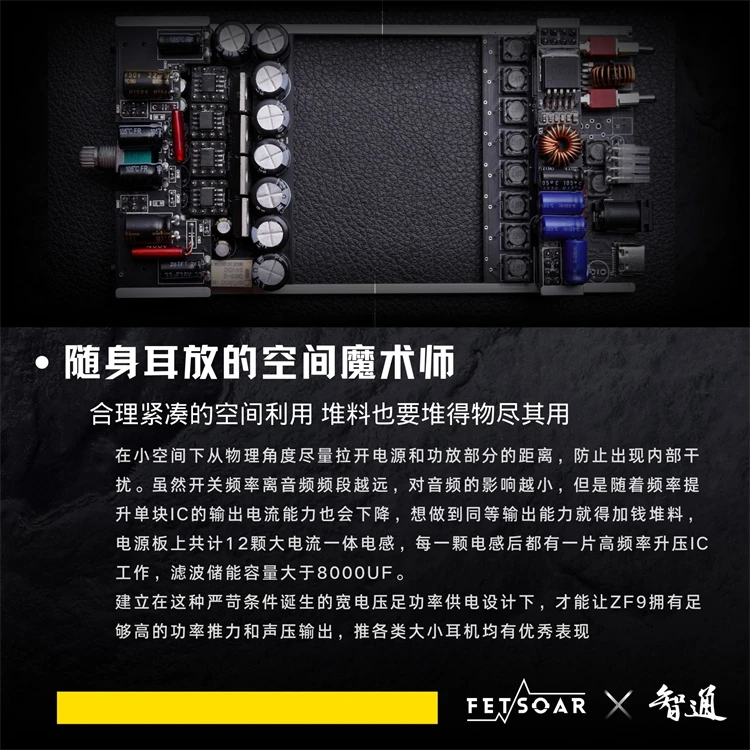 • 随身耳放的空间魔术师

合理紧凑的空间利用 堆料也要堆得物尽其用

在小空间下从物理角度尽量拉开电源和功放部分的距离，防止出现内部干扰。虽然开关频率离音频频段越远，对音频的影响越小，但是随着频率提升单块IC的输出电流能力也会下降，想做到同等输出能力就得加钱堆料，电源板上共计12颗大电流一体电感，每一颗电感后都有一片高频率升压IC工作，滤波储能容量大于8000UF。
建立在这种严苛条件诞生的宽电压足功率供电设计下，才能让ZF9拥有足够高的功率推力和声压输出，推各类大小耳机均有优秀表现

FETSOAR × 智通