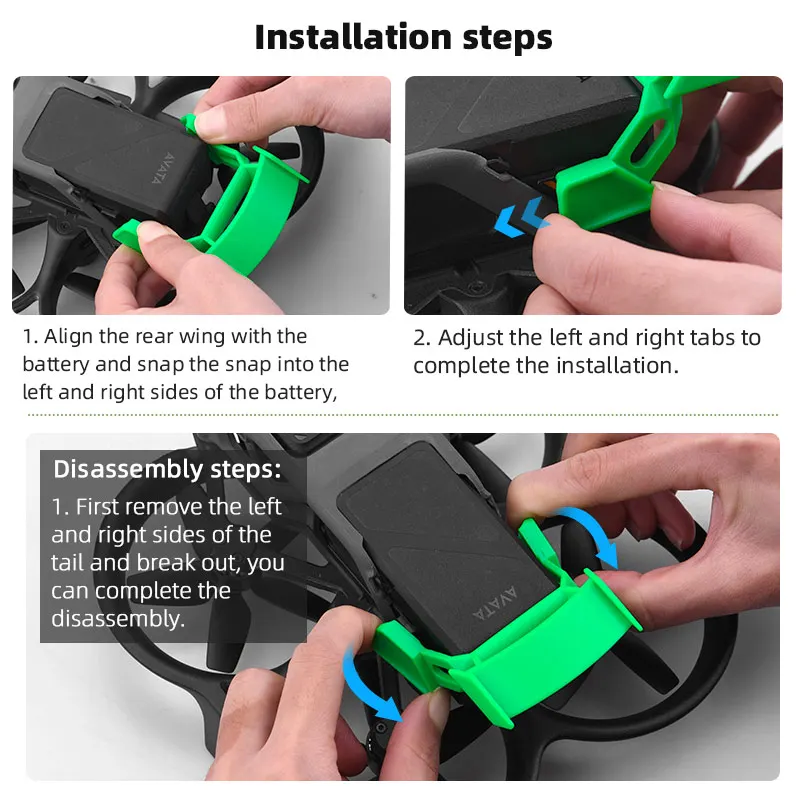 Installation steps

AVATA

1. Align the rear wing with the battery and snap the snap into the left and right sides of the battery,

2. Adjust the left and right tabs to complete the installation.

Disassembly steps:

1. First remove the left and right sides of the tail and break out, you can complete the disassembly.

AVATA