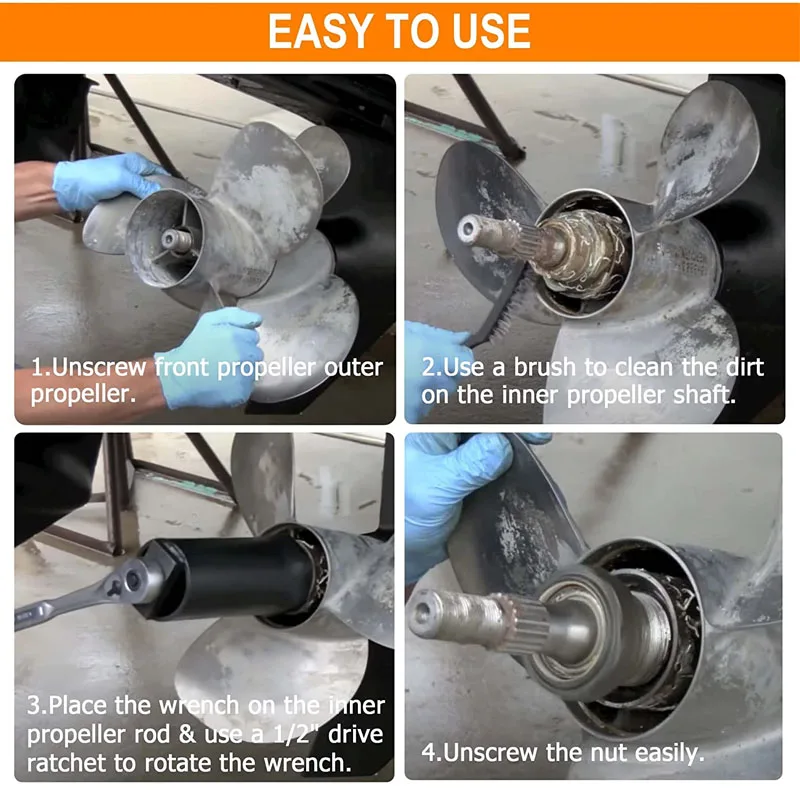 EASY TO USE

1.Unscrew front propeller outer propeller.

2.Use a brush to clean the dirt on the inner propeller shaft.

3.Place the wrench on the inner propeller rod & use a 1/2" drive ratchet to rotate the wrench.

4.Unscrew the nut easily.