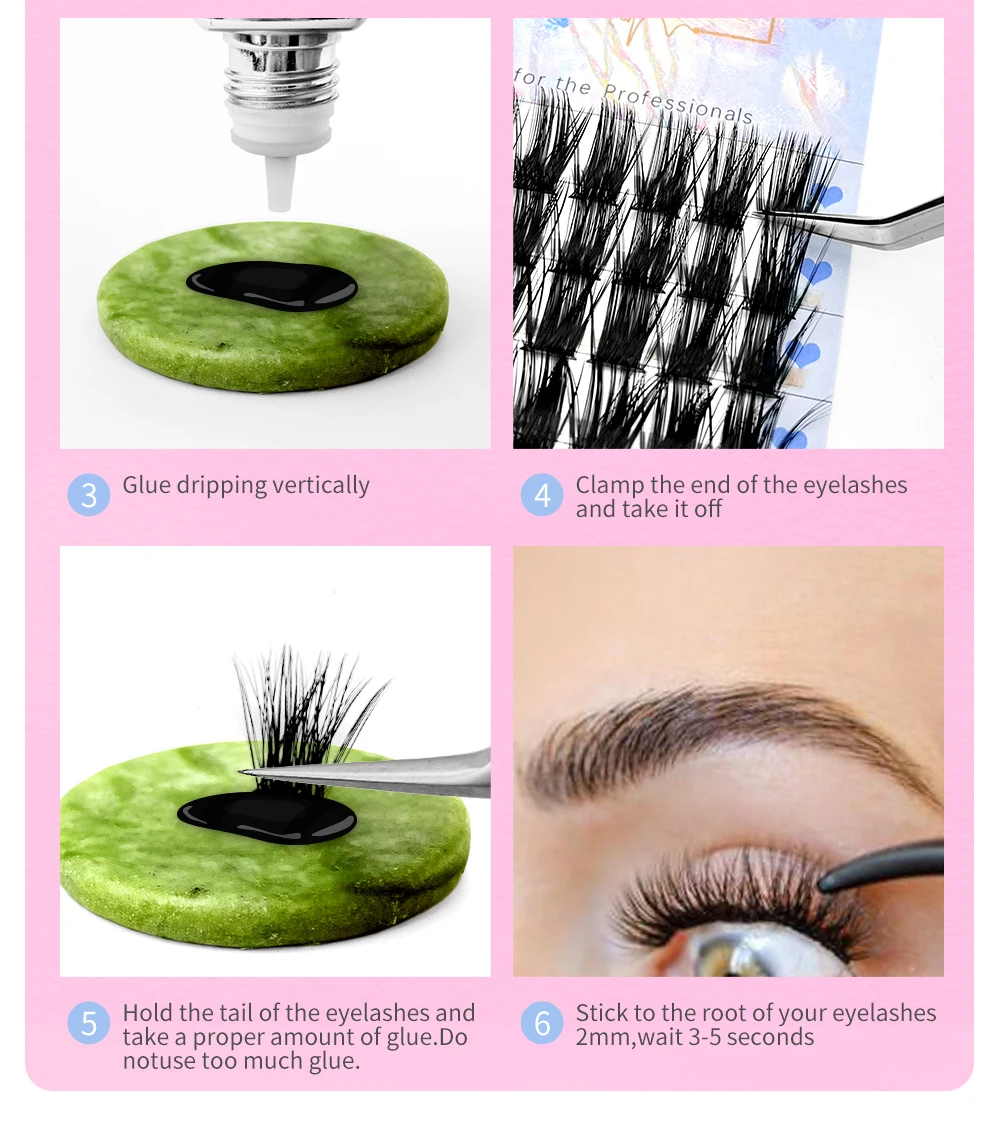 for the Professionals

3 Glue dripping vertically

4 Clamp the end of the eyelashes and take it off

5 Hold the tail of the eyelashes and take a proper amount of glue.Do notuse too much glue.

6 Stick to the root of your eyelashes 2mm,wait 3-5 seconds