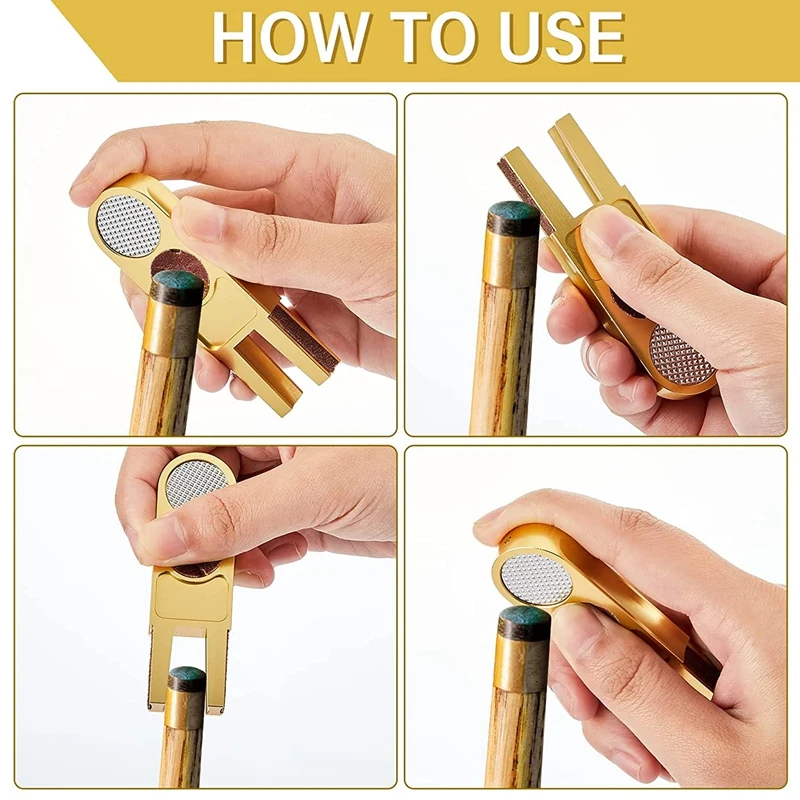 HOW TO USE