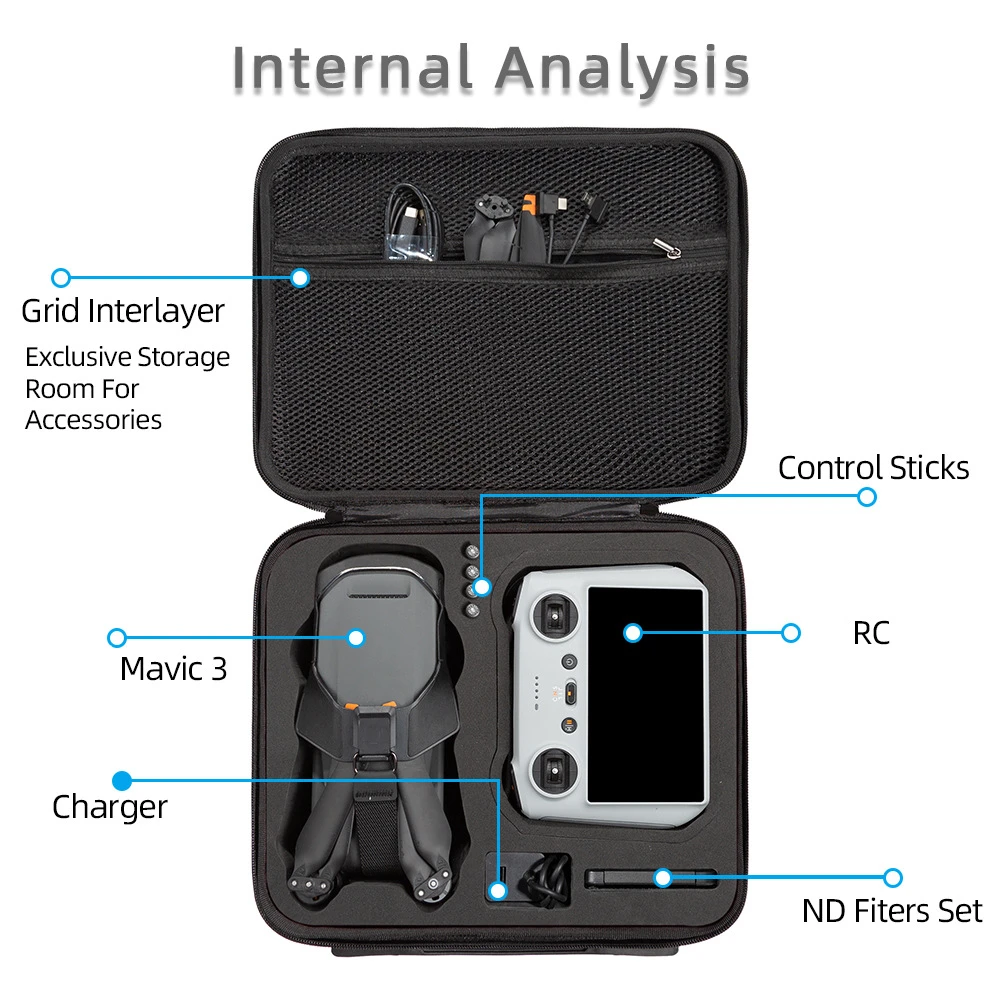 Internal Analysis

Grid Interlayer

Exclusive Storage Room For Accessories

Control Sticks

Mavic 3

RC

Charger

ND Fiters Set