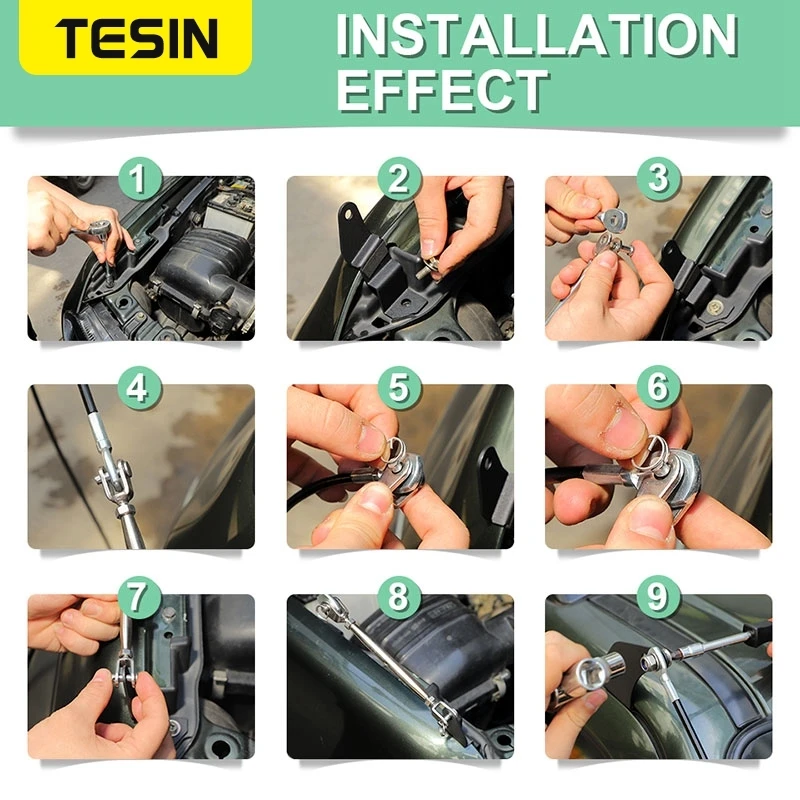 TESIN

INSTALLATION EFFECT

1

2

3

4

5

6

7

8

9