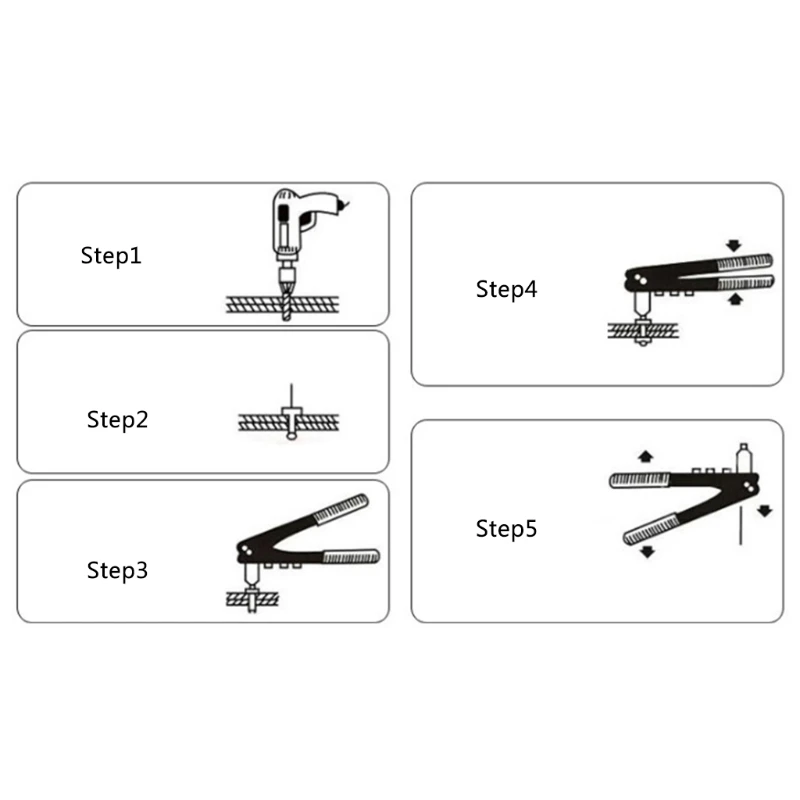 Step1

Step2

Step3

Step4

Step5