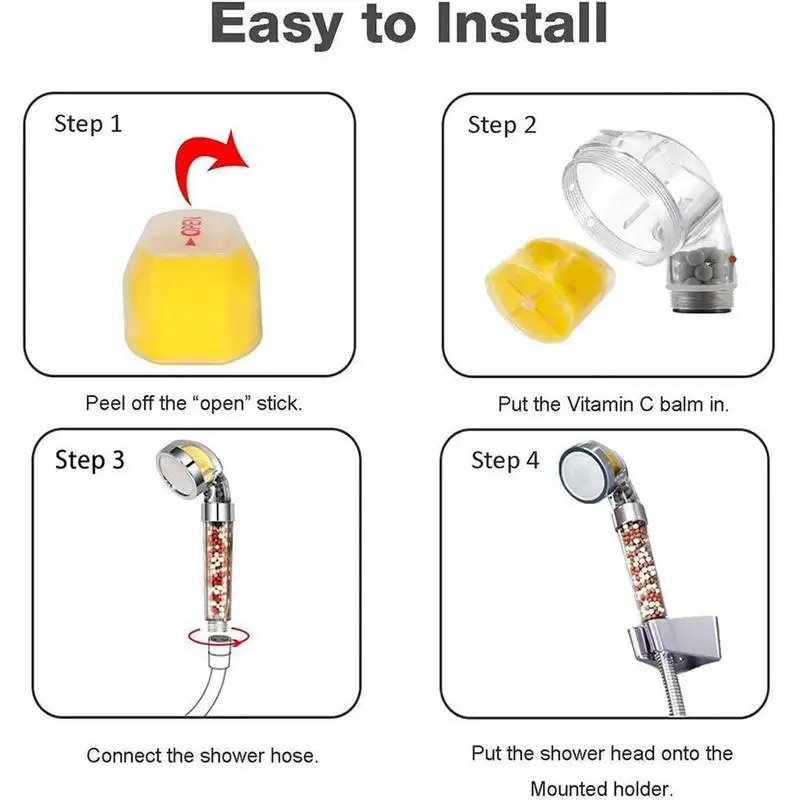 Easy to Install

Step 1

OPEN

Peel off the “open” stick.

Step 2

Put the Vitamin C balm in.

Step 3

Connect the shower hose.

Step 4

Put the shower head onto the Mounted holder.