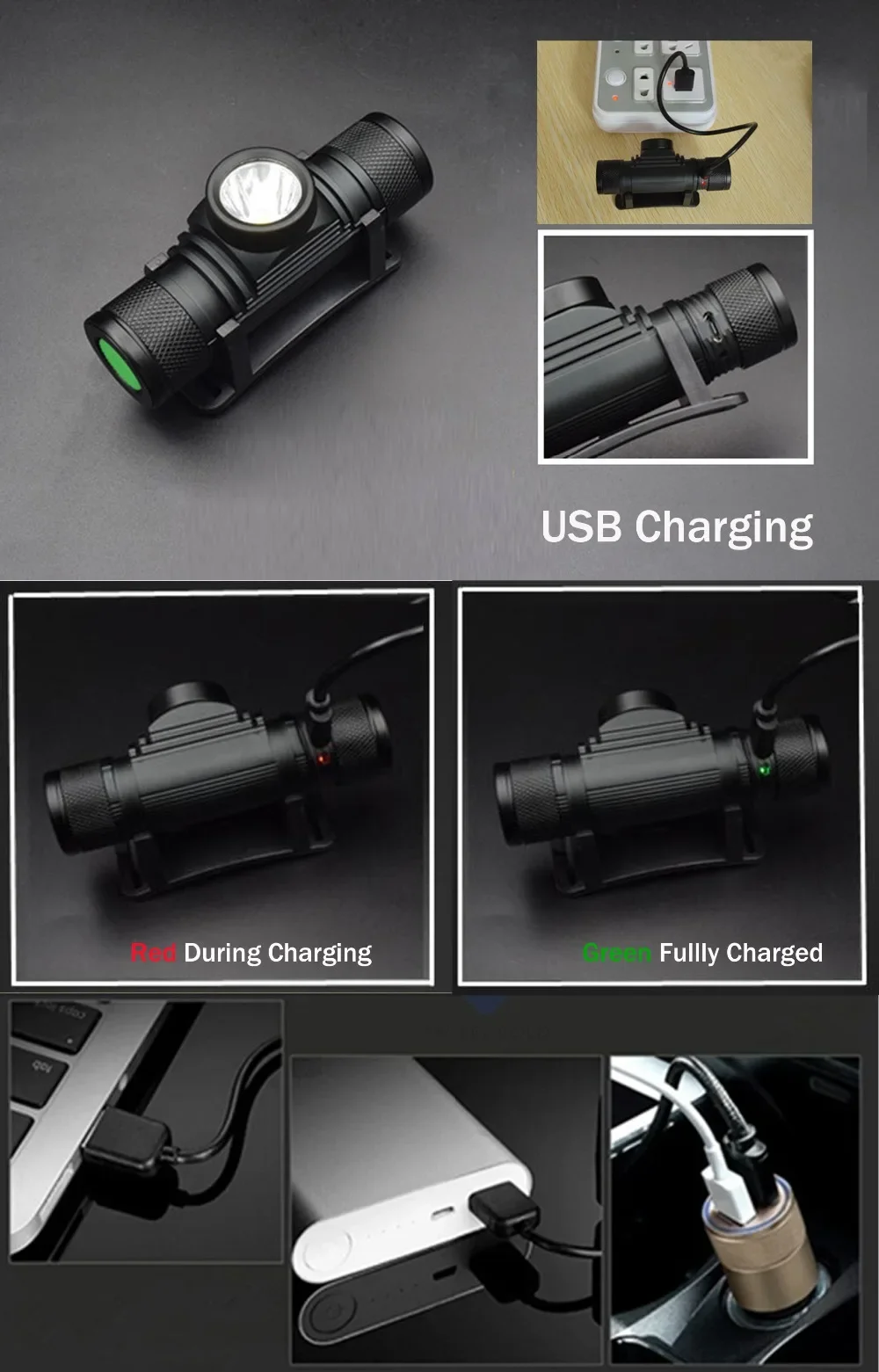 USB Charging

Red During Charging

Green Fullly Charged