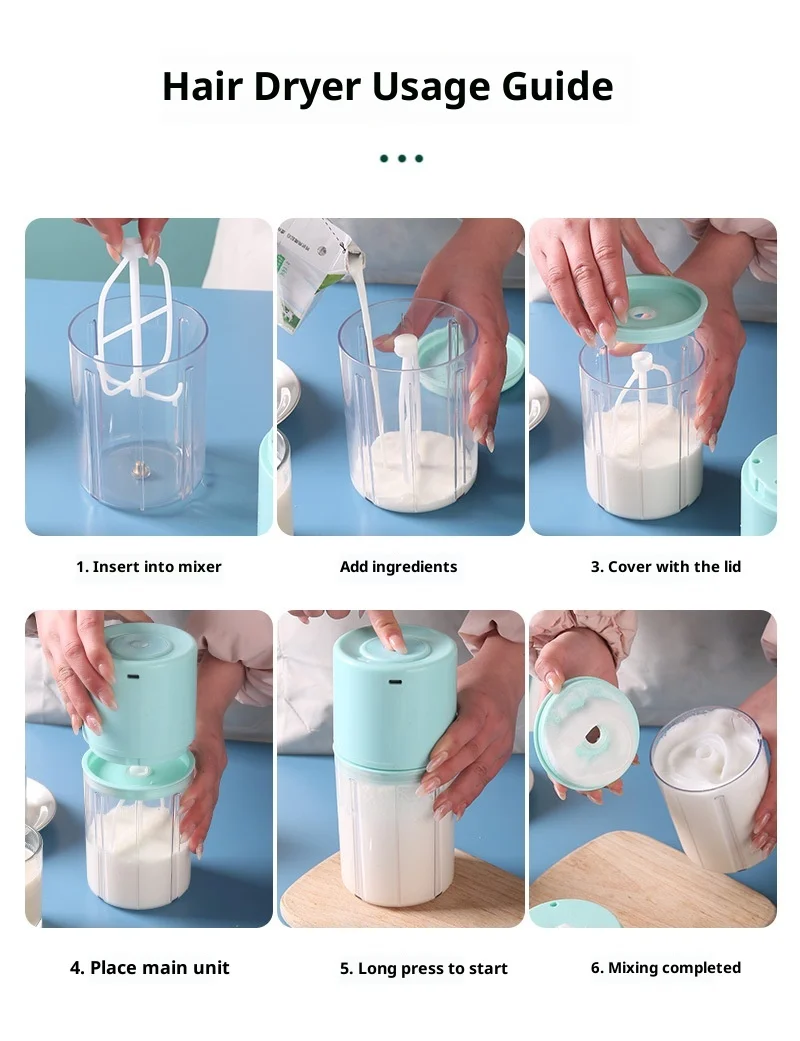 Hair Dryer Usage Guide

1. Insert into mixer

Add ingredients

3. Cover with the lid

4. Place main unit

5. Long press to start

6. Mixing completed