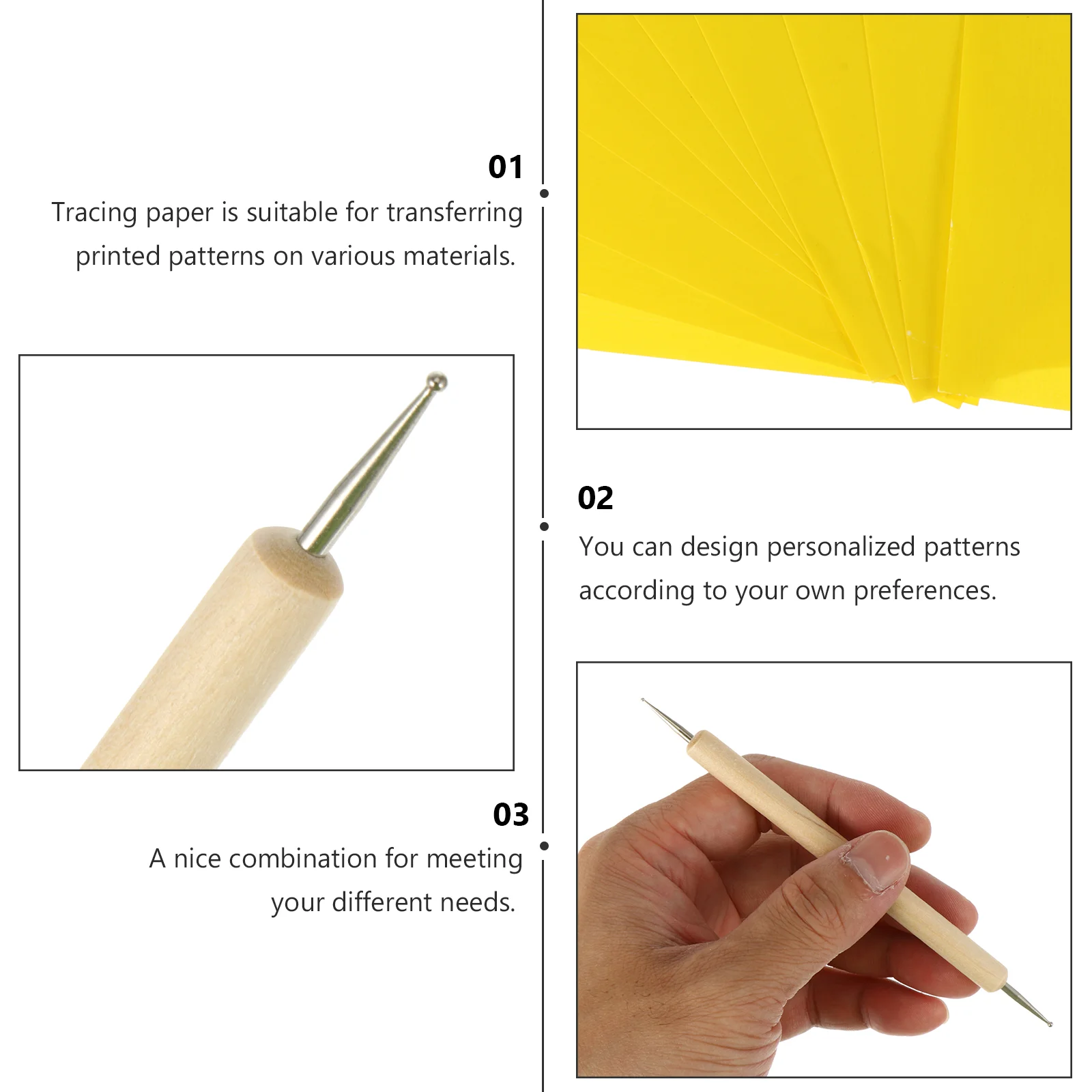 01
Tracing paper is suitable for transferring printed patterns on various materials.

02
You can design personalized patterns according to your own preferences.

03
A nice combination for meeting your different needs.